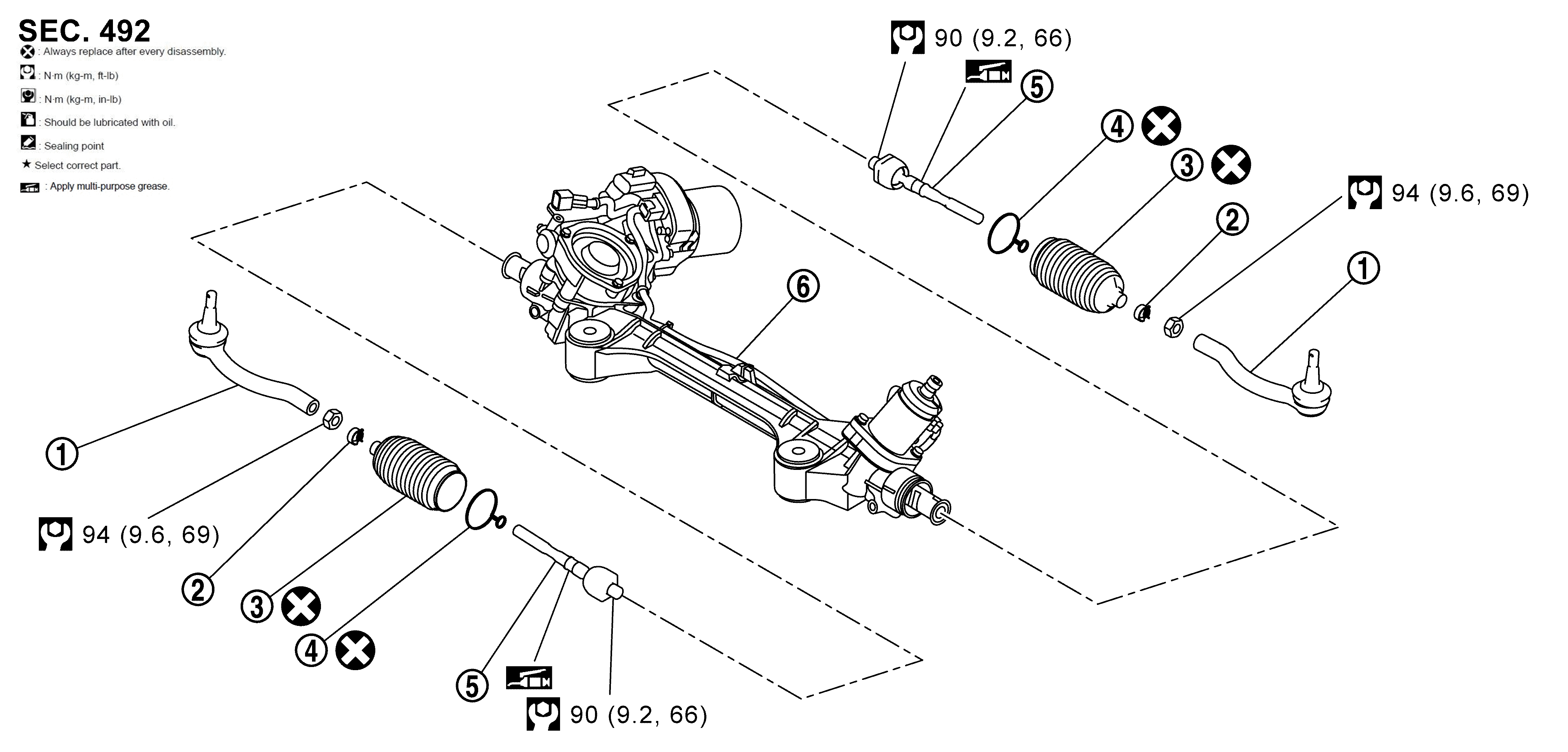 SEC. 492

: Always replace after every disassembly.
: N·m (kg-m, ft-lb)
: N·m (kg-m, in-lb)
: Should be lubricated with oil.
: Sealing point
★ Select correct part.
: Apply multi-purpose grease.

90 (9.2, 66)

5

4

3

94 (9.6, 69)

2

1

6

1

94 (9.6, 69)

2

3

4

5

90 (9.2, 66)