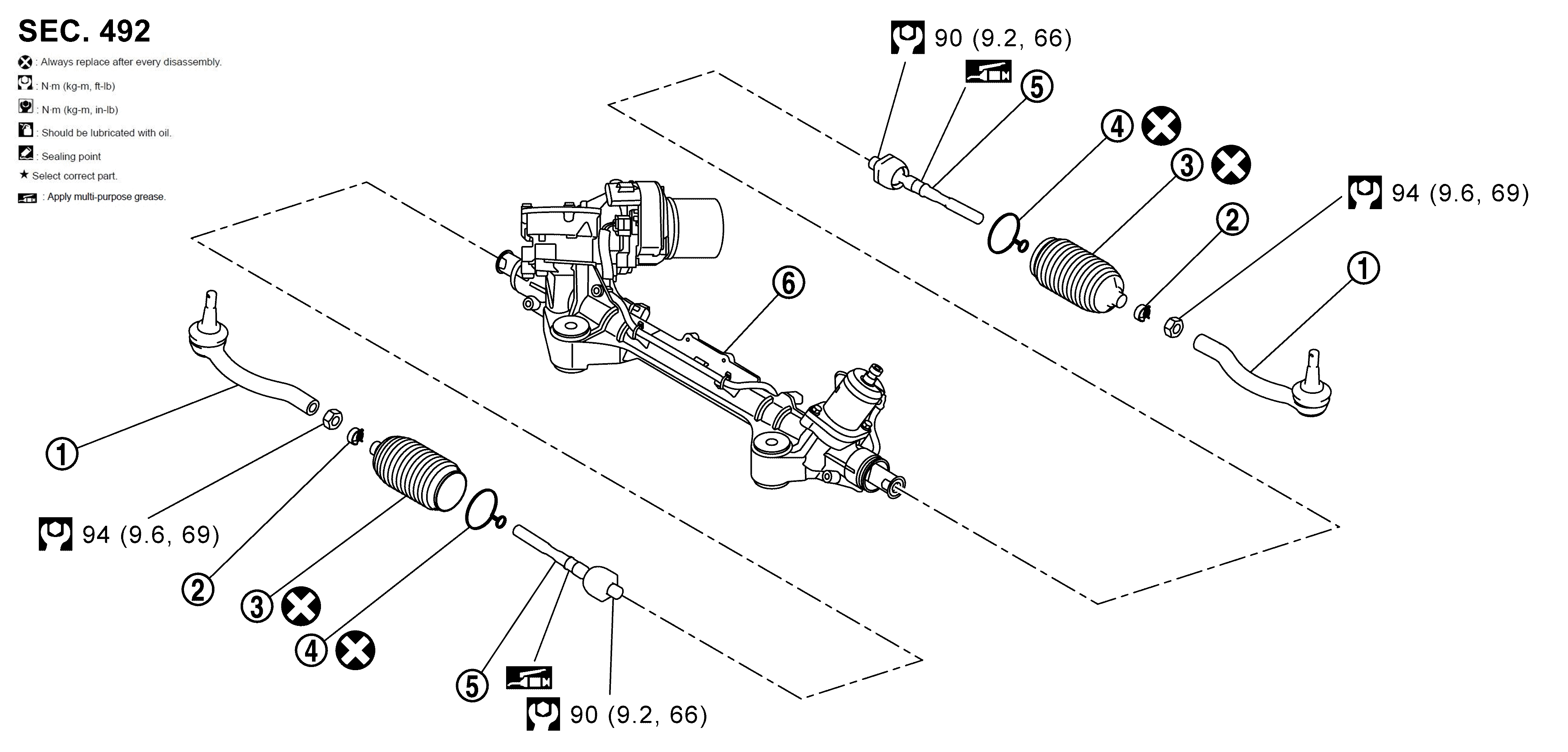 SEC. 492

: Always replace after every disassembly.
: N·m (kg-m, ft-lb)
: N·m (kg-m, in-lb)
: Should be lubricated with oil.
: Sealing point
★ Select correct part.
: Apply multi-purpose grease.

90 (9.2, 66)
5
4
3
94 (9.6, 69)
2
1
6
1
94 (9.6, 69)
2
3
4
5
90 (9.2, 66)