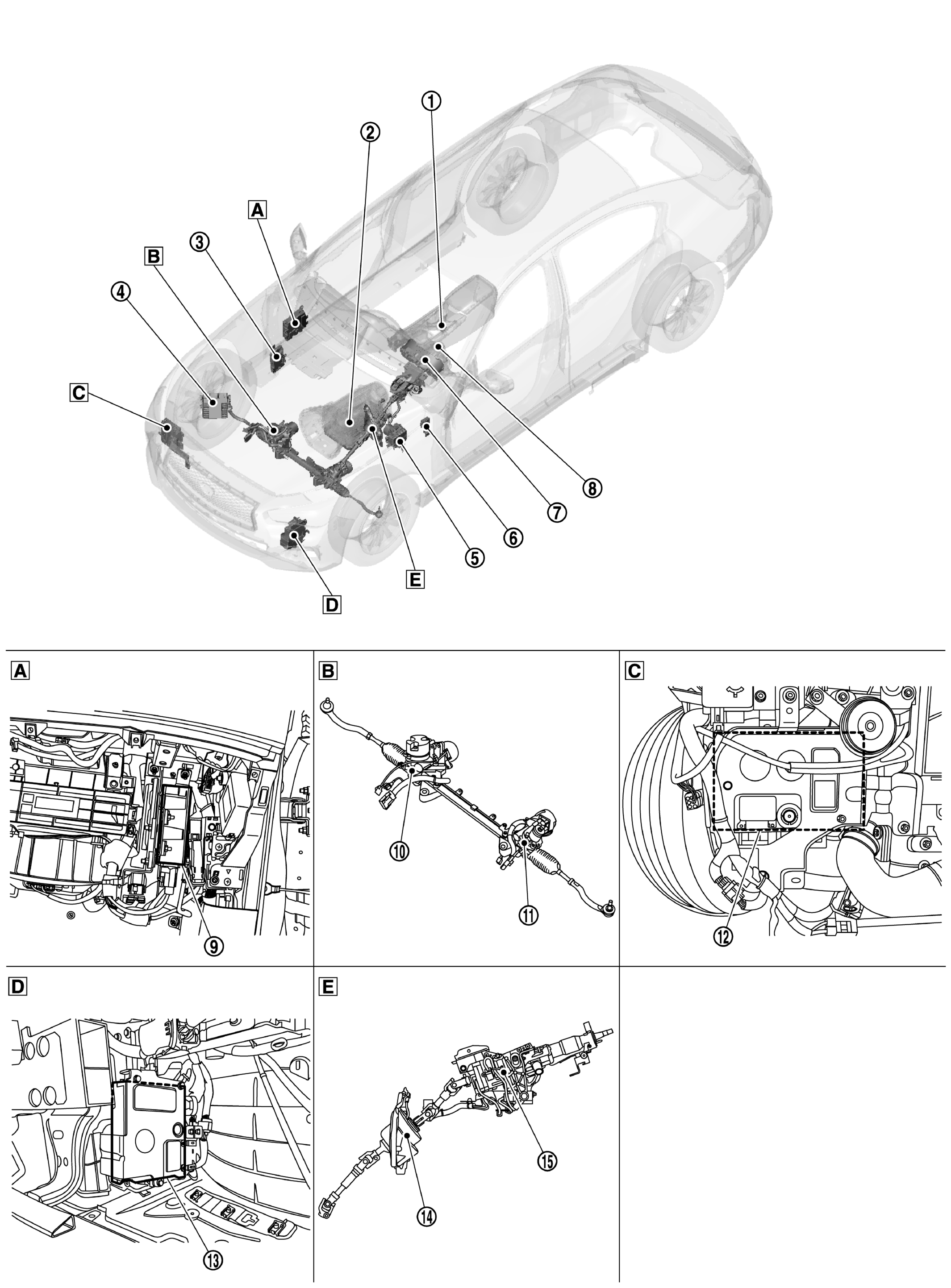 ①
②
A
③
B
④
C
⑧
⑦
⑥
⑤
E
D

A
⑨

B
⑩
⑪

C
⑫

D
⑬

E
⑮
⑭