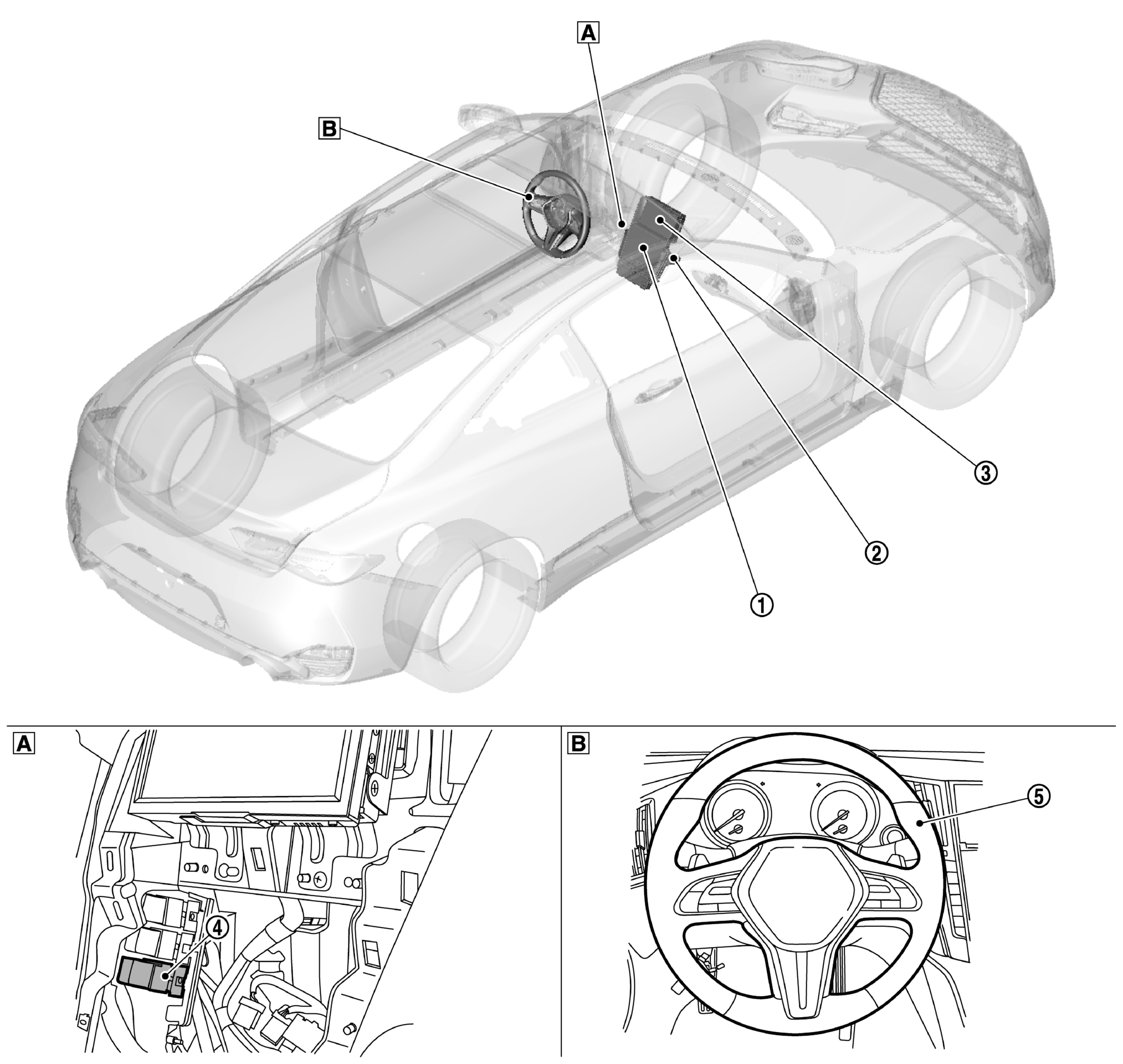 A

B

3

2

1

A

4

B

5