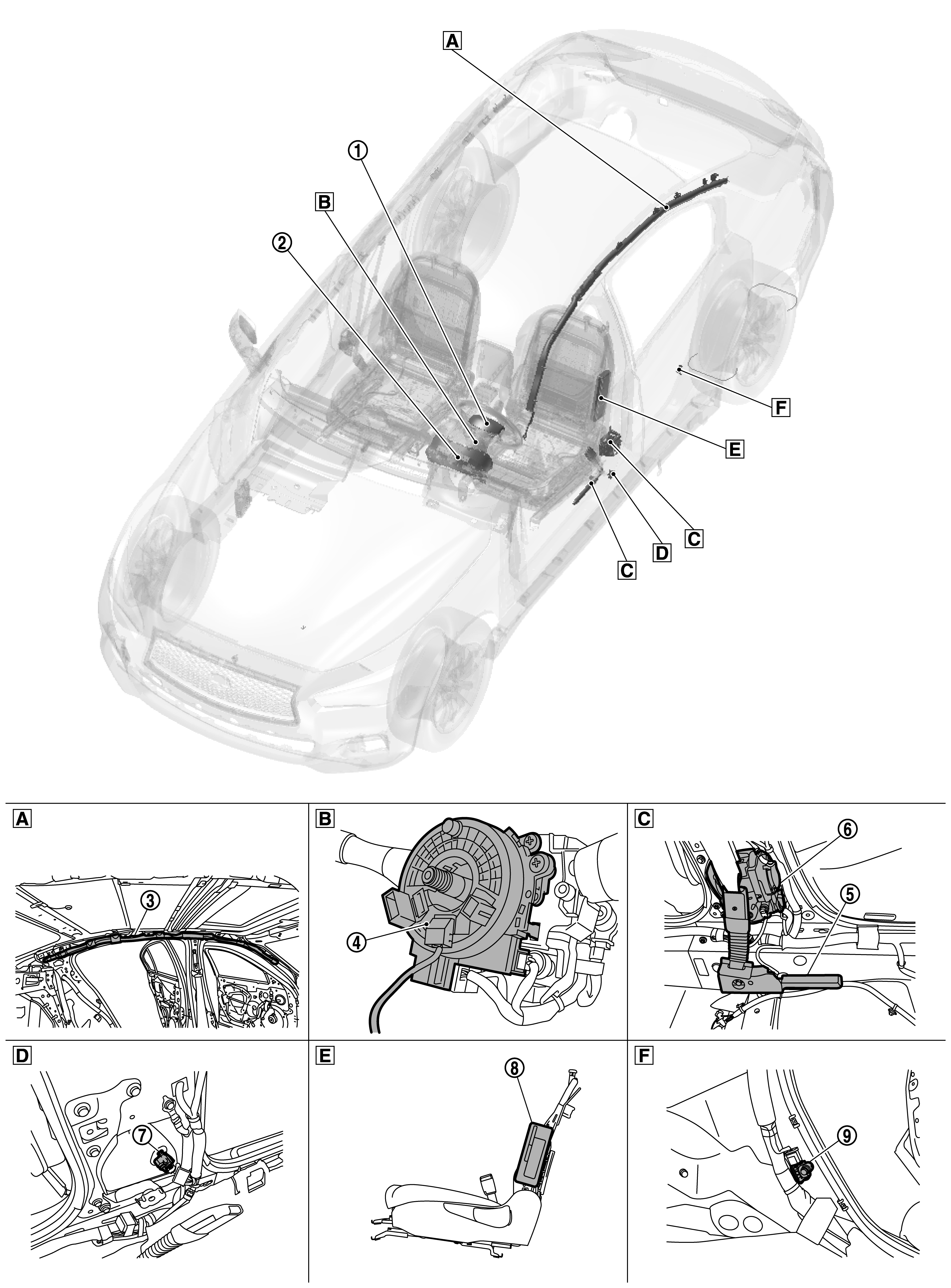 A
①
B
②
F
E
C
D
C

A
③
B
④
C
⑥
⑤
D
⑦
E
⑧
F
⑨