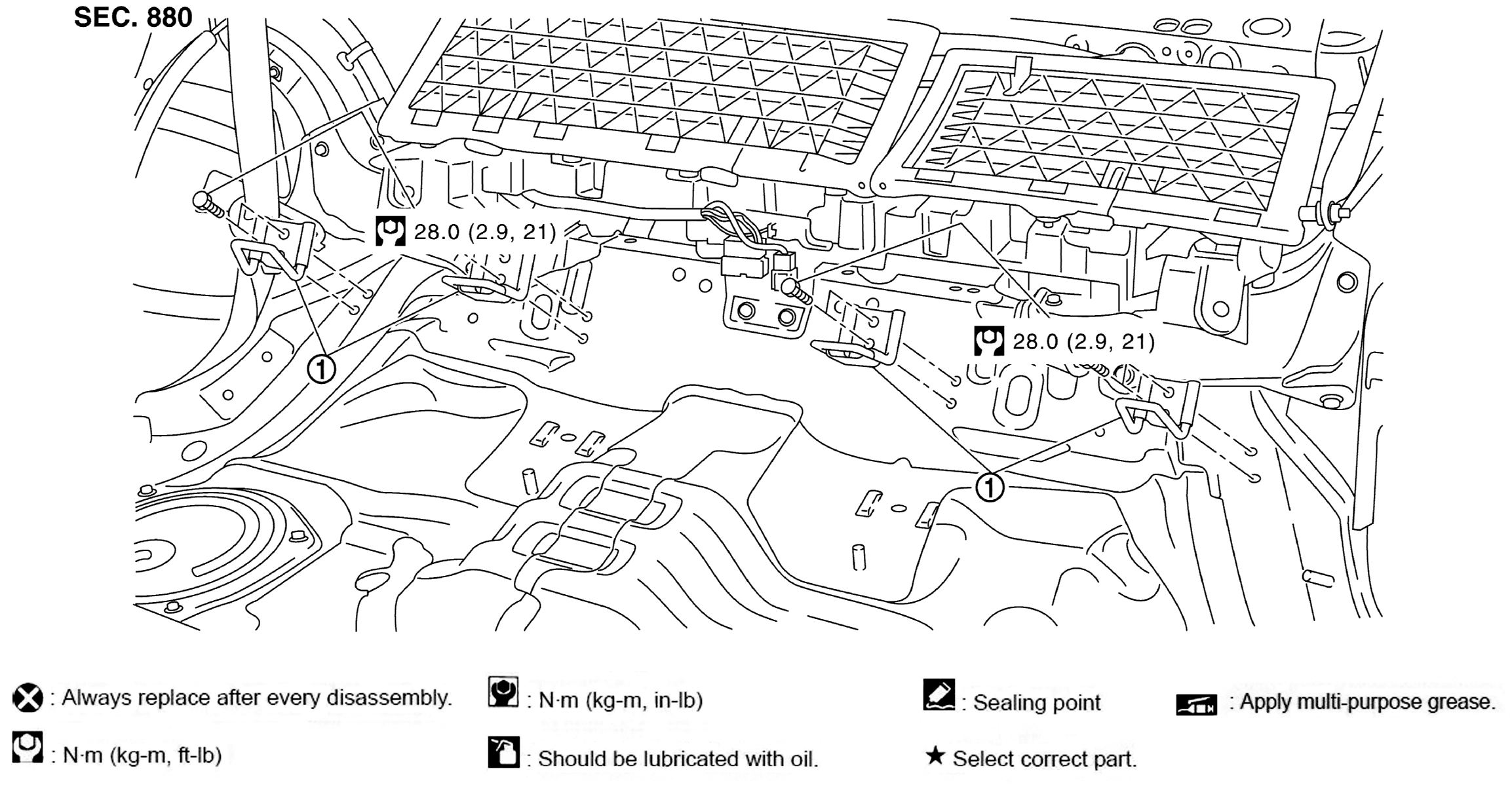 SEC. 880

28.0 (2.9, 21)

28.0 (2.9, 21)

①

①

: Always replace after every disassembly.

: N·m (kg-m, in-lb)

: Sealing point

: Apply multi-purpose grease.

: N·m (kg-m, ft-lb)

: Should be lubricated with oil.

★ Select correct part.