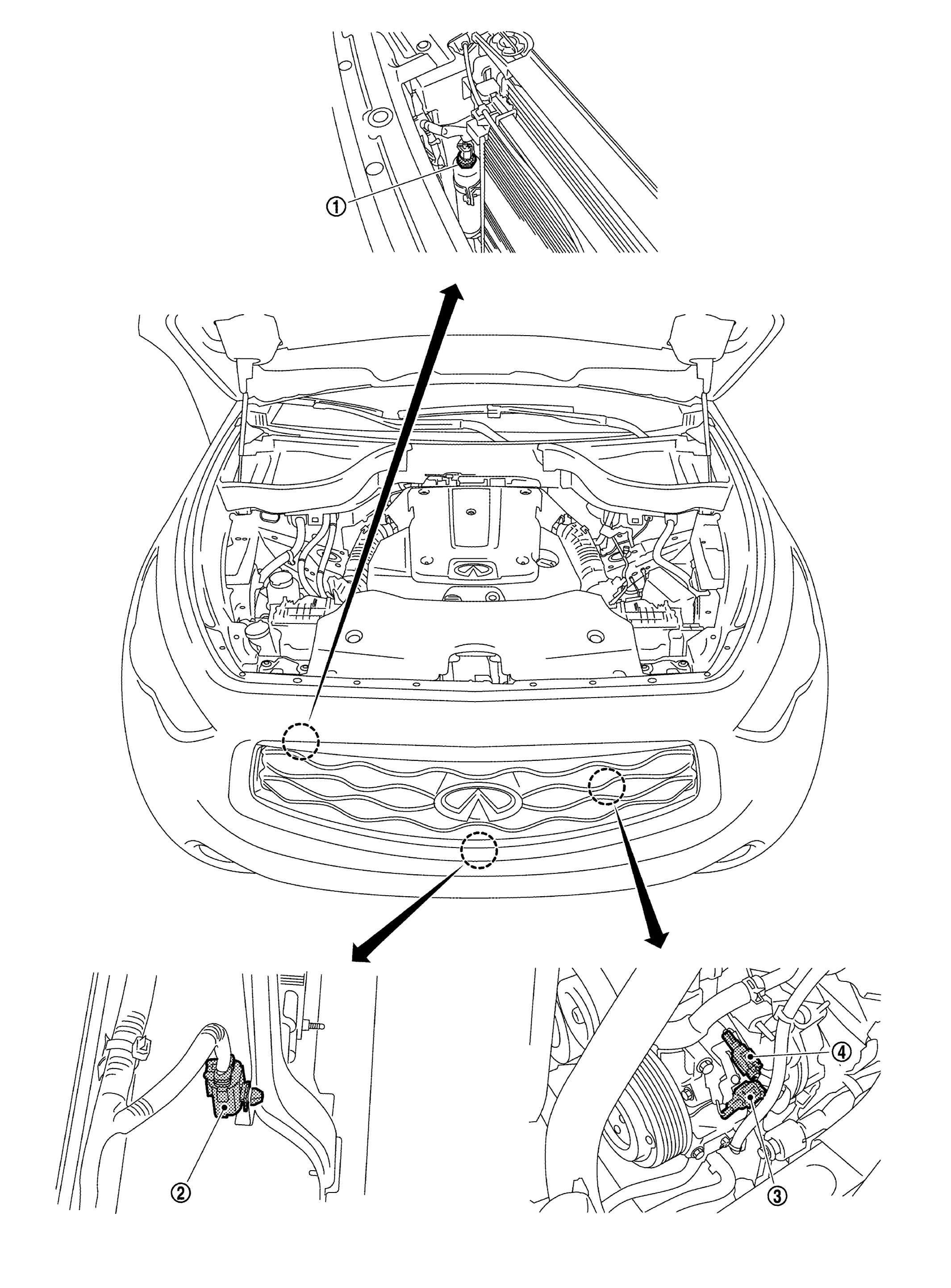 ①

②

④

③