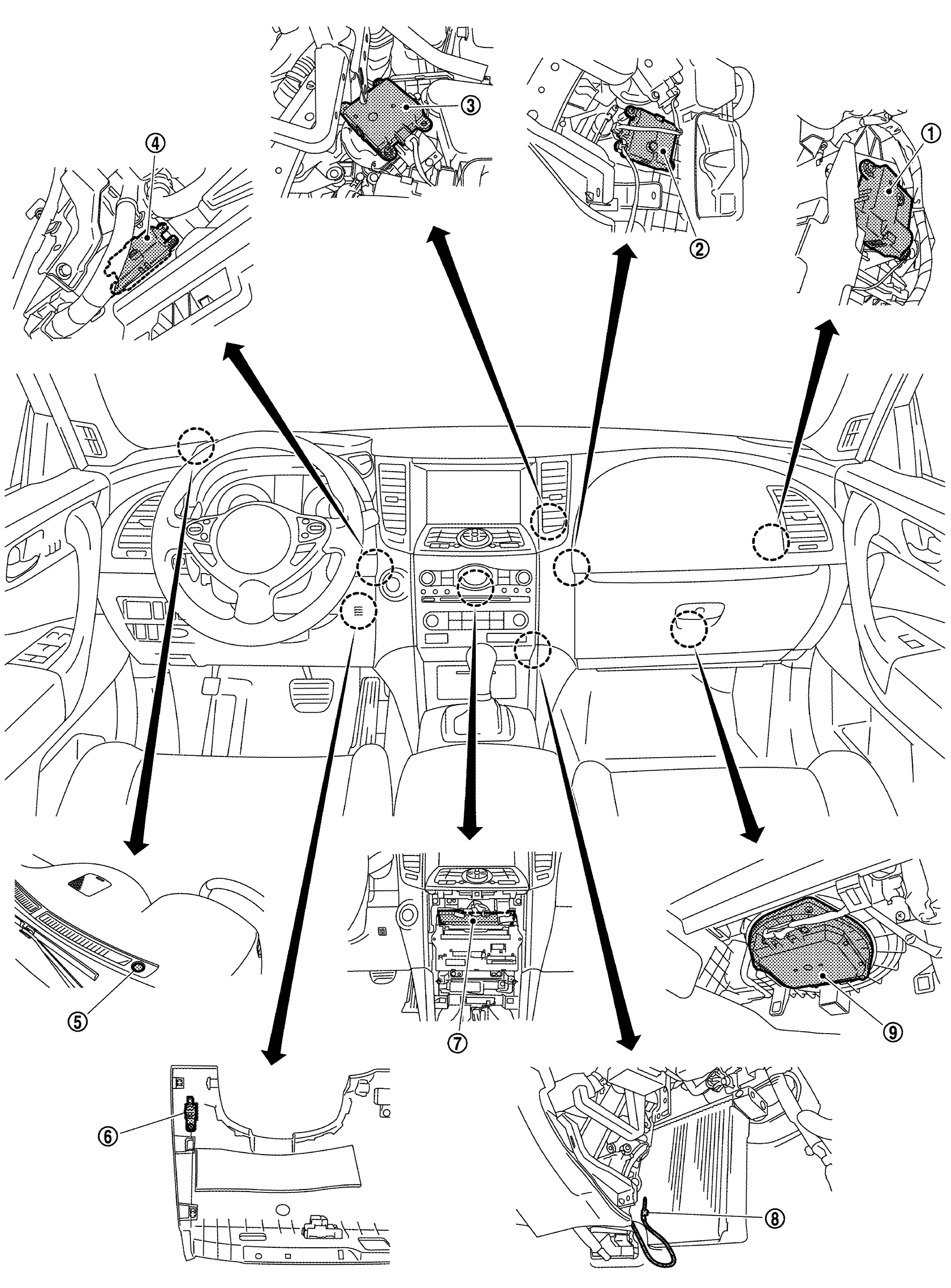 ④
③
②
①
⑤
⑦
⑨
⑥
⑧