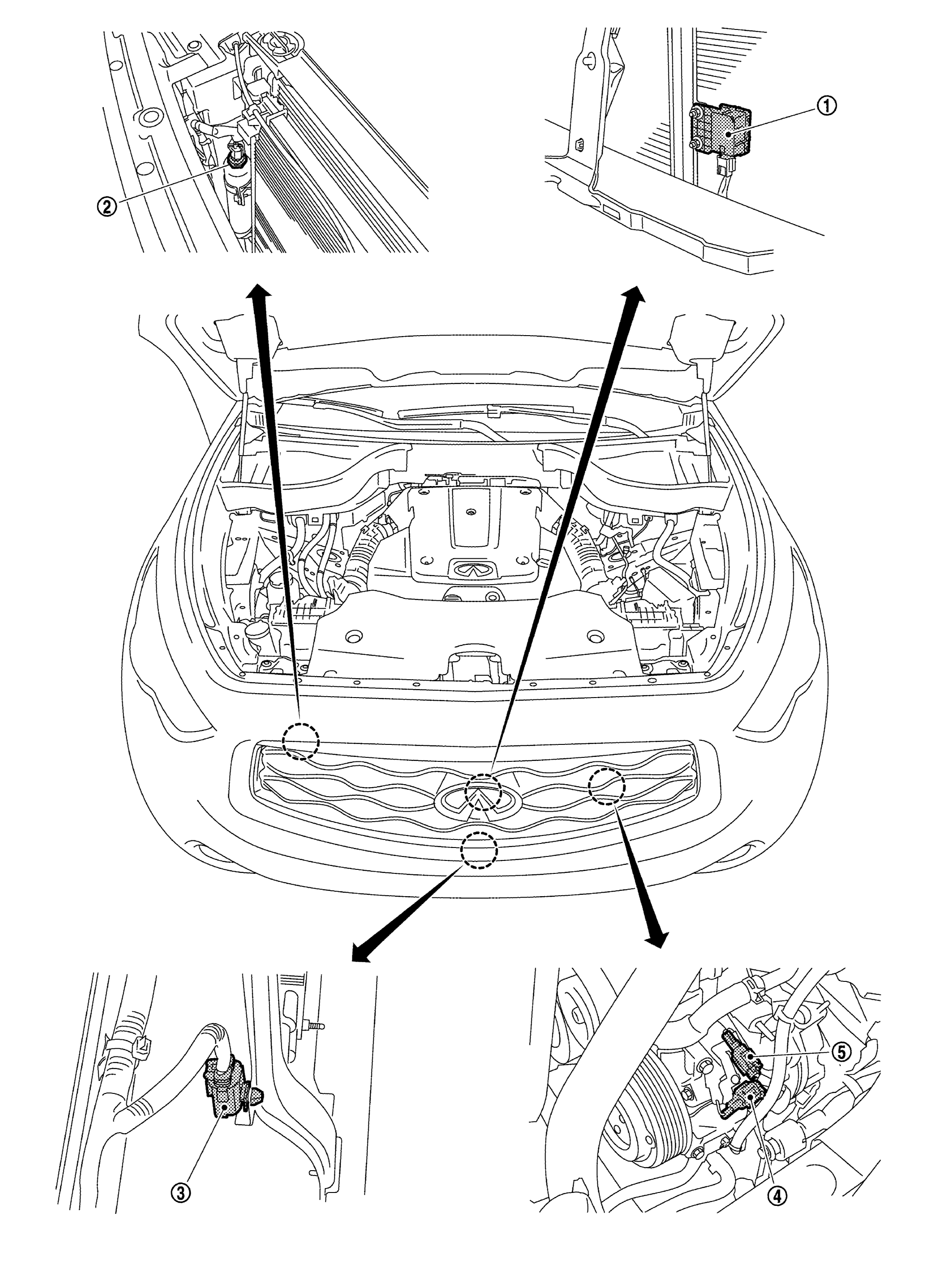 ②
①
③
⑤
④