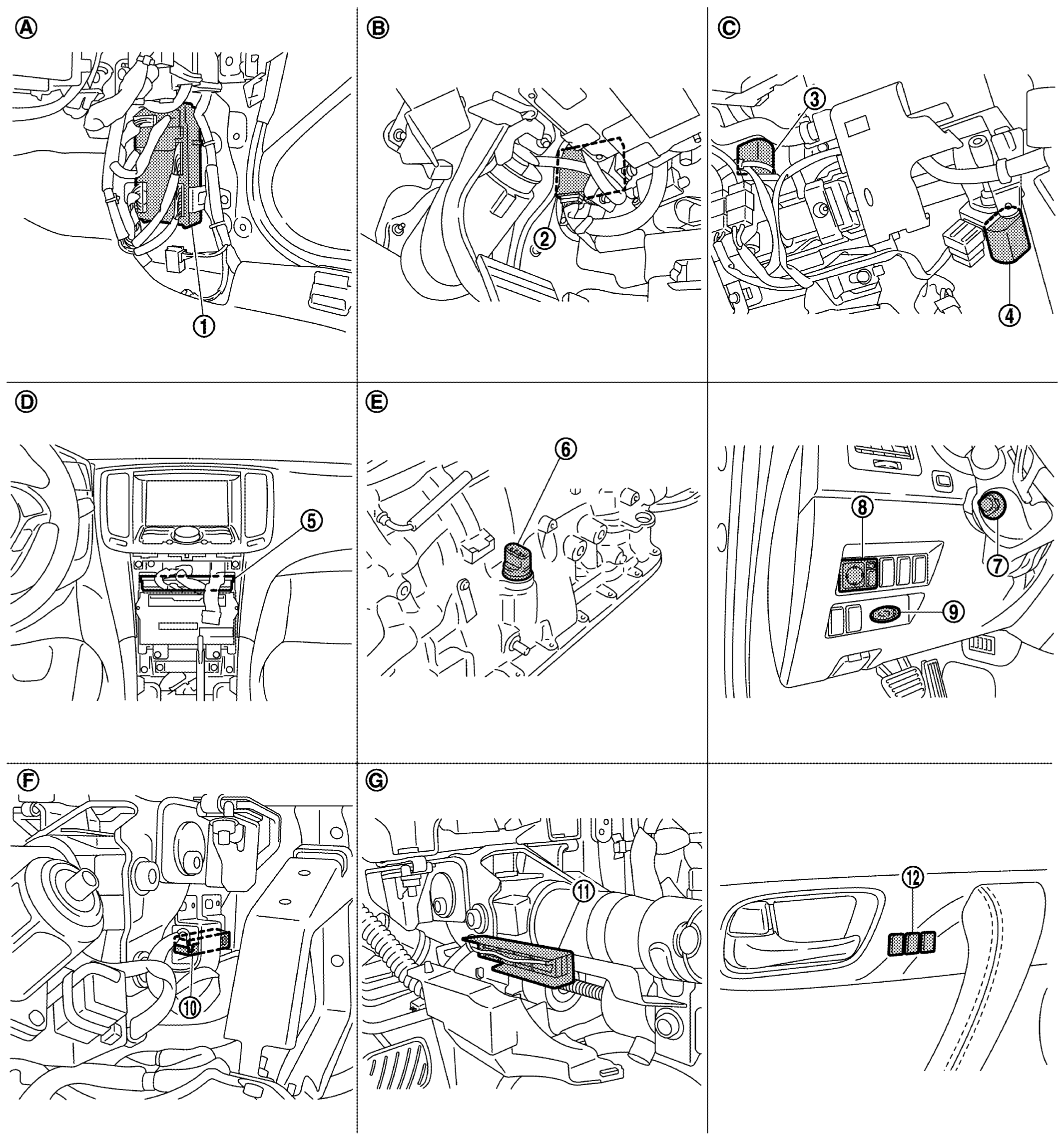 A
1
B
2
C
3
4
D
5
E
6
8
7
9
F
10
G
11
12