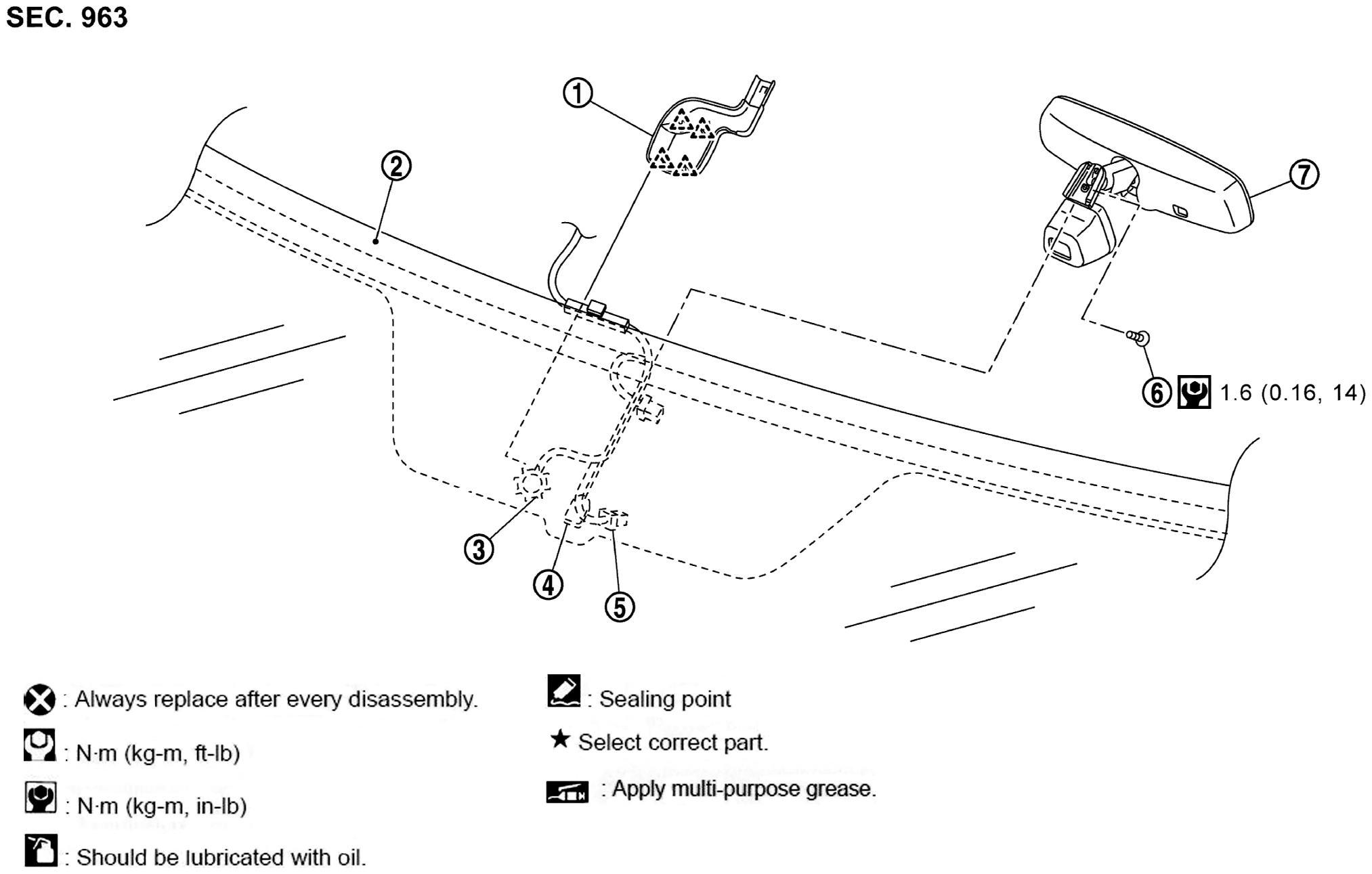 SEC. 963

1

2

7

6 1.6 (0.16, 14)

3

4

5

: Always replace after every disassembly.

: N·m (kg-m, ft-lb)

: N·m (kg-m, in-lb)

: Should be lubricated with oil.

: Sealing point

★ Select correct part.

: Apply multi-purpose grease.