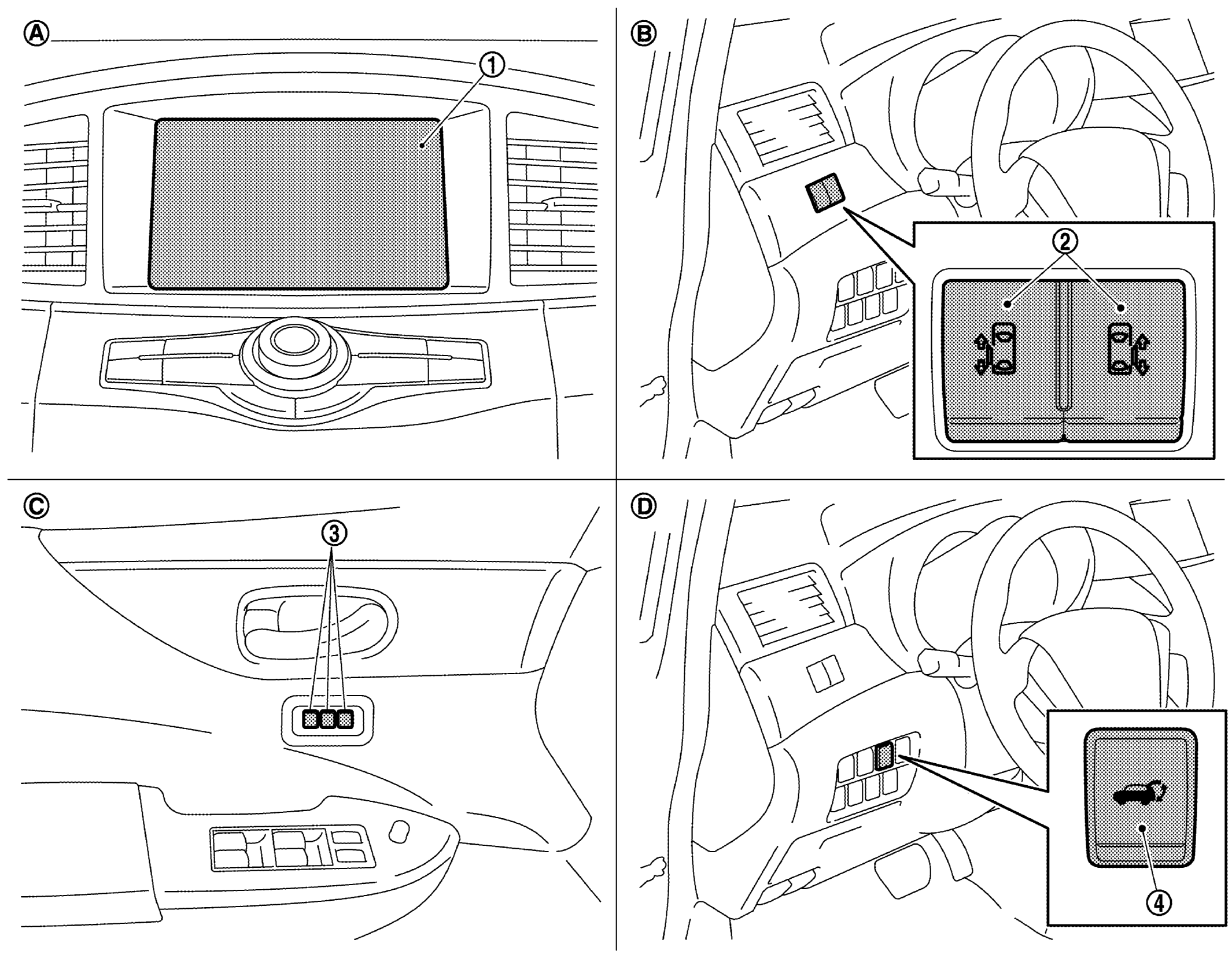 A
1
B
2
C
3
D
4