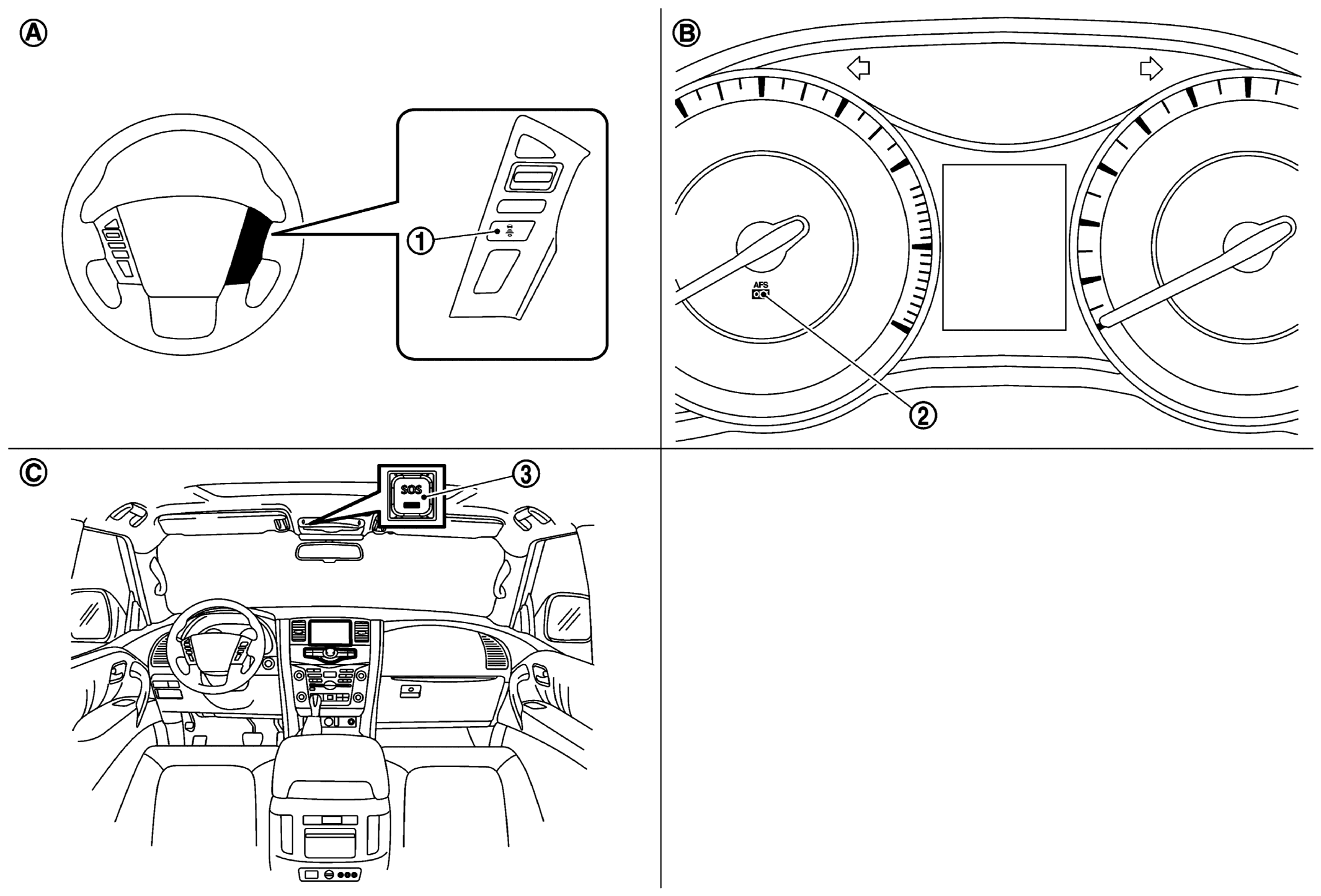 A

1

B

AFS

2

C

SOS

3