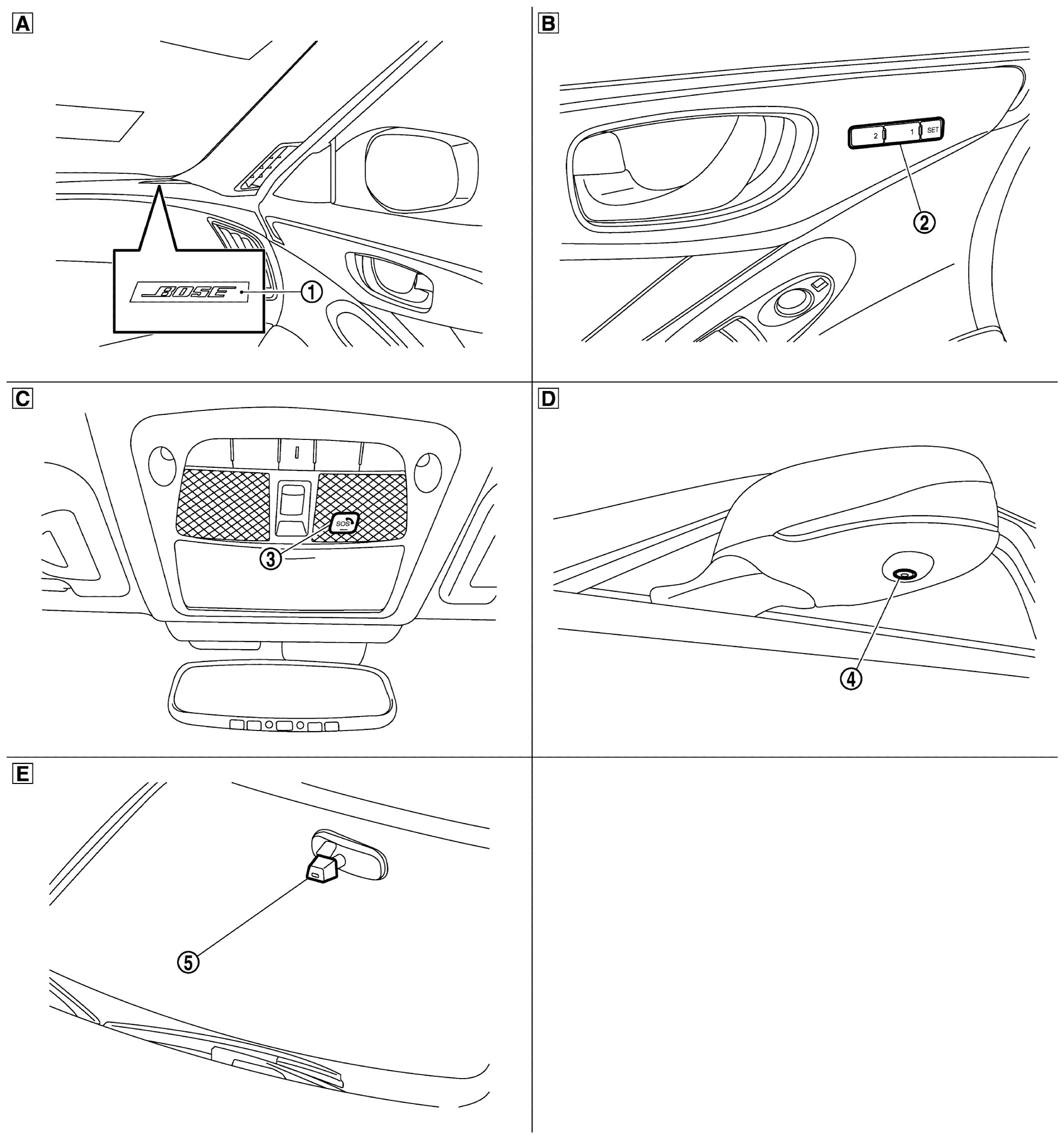 A

BOSE

①

B

2 1 SET

②

C

SOS

③

D

④

E

⑤