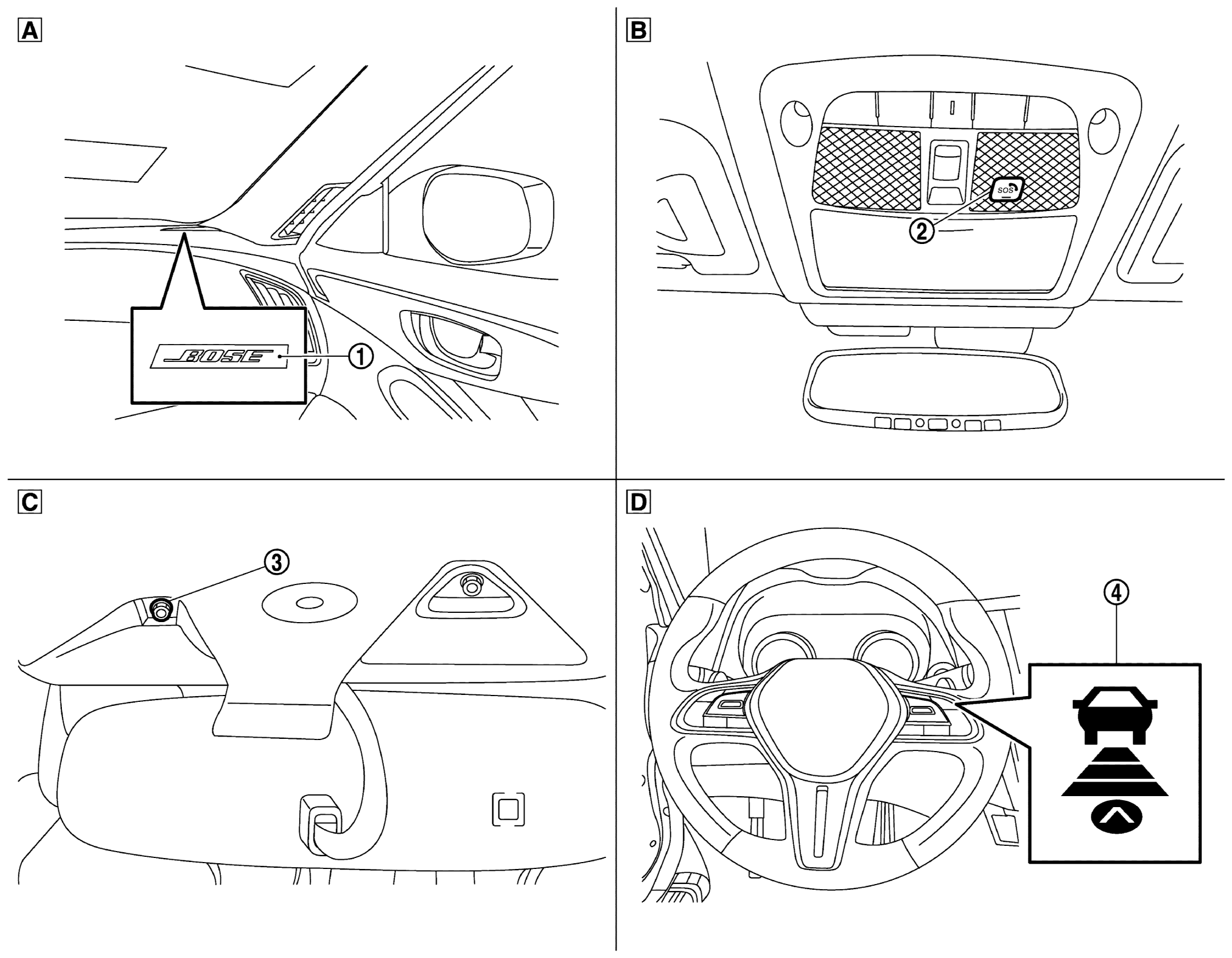 A

BOSE

①

B

SOS

②

C

③

D

④