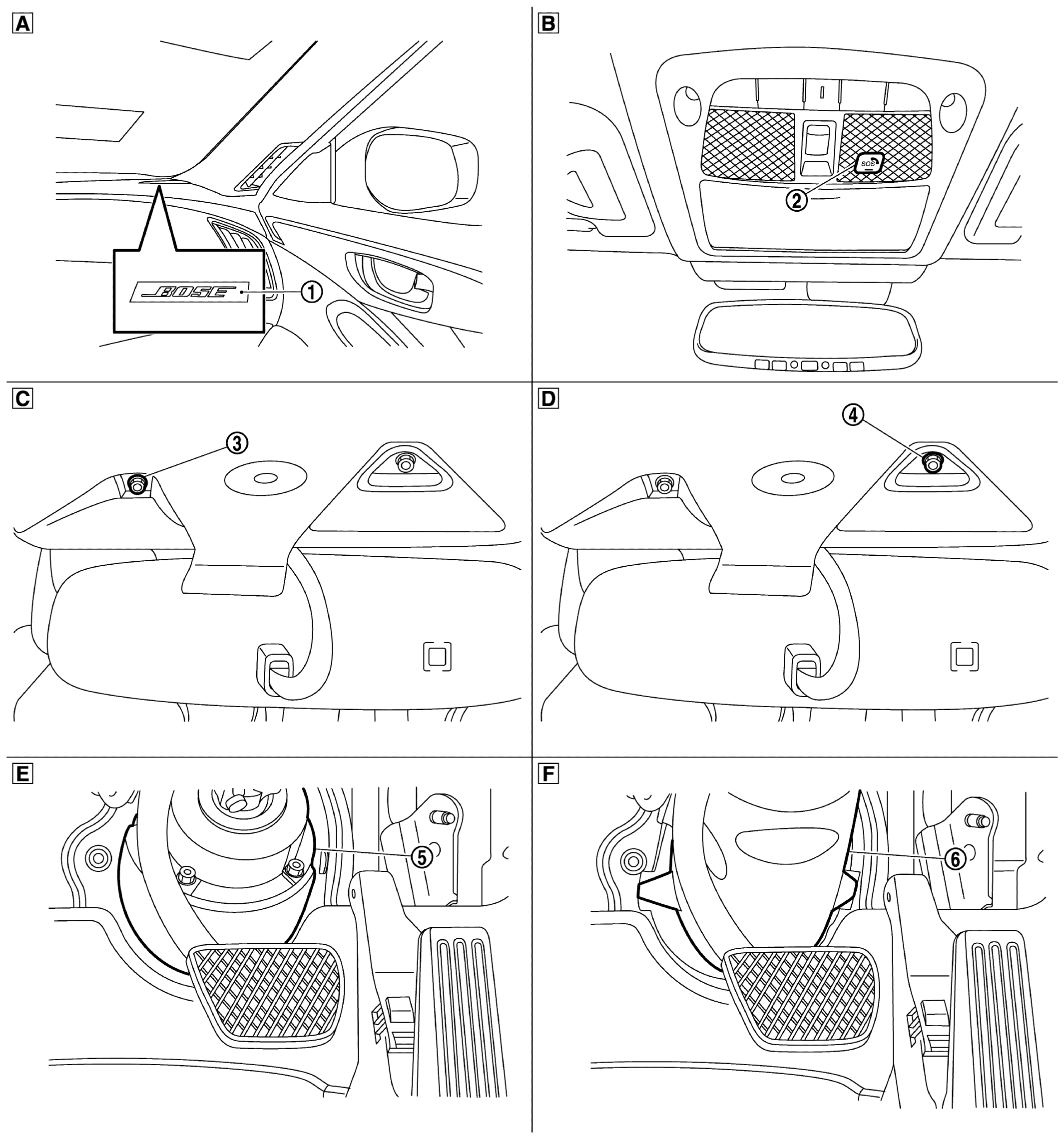 A

BOSE

1

B

SOS

2

C

3

D

4

E

5

F

6