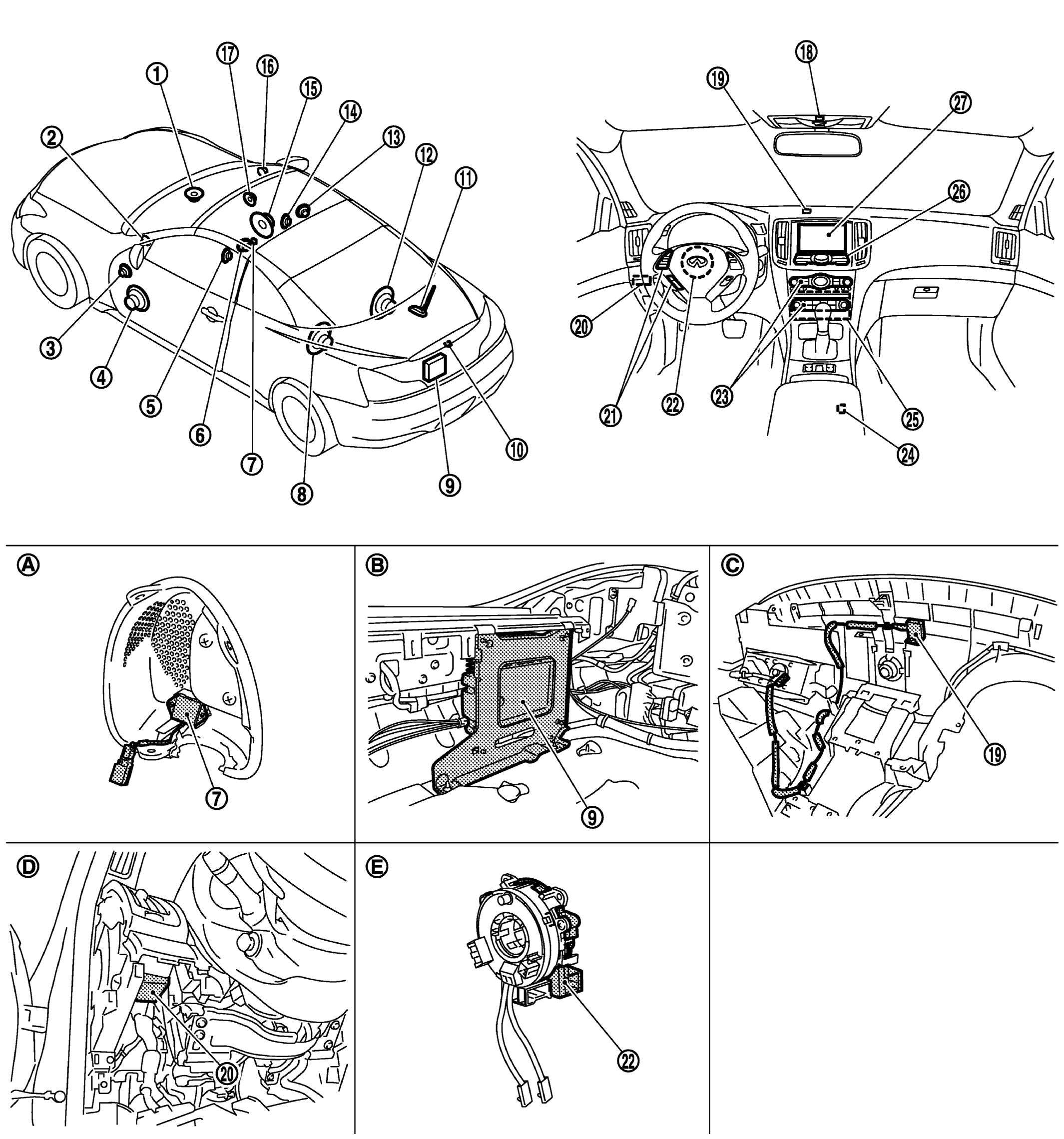 1
17
16
15
14
13
12
11
2
3
4
5
6
7
8
9
10
18
19
27
26
20
21
22
23
25
24
A
7
B
9
C
19
D
20
E
22