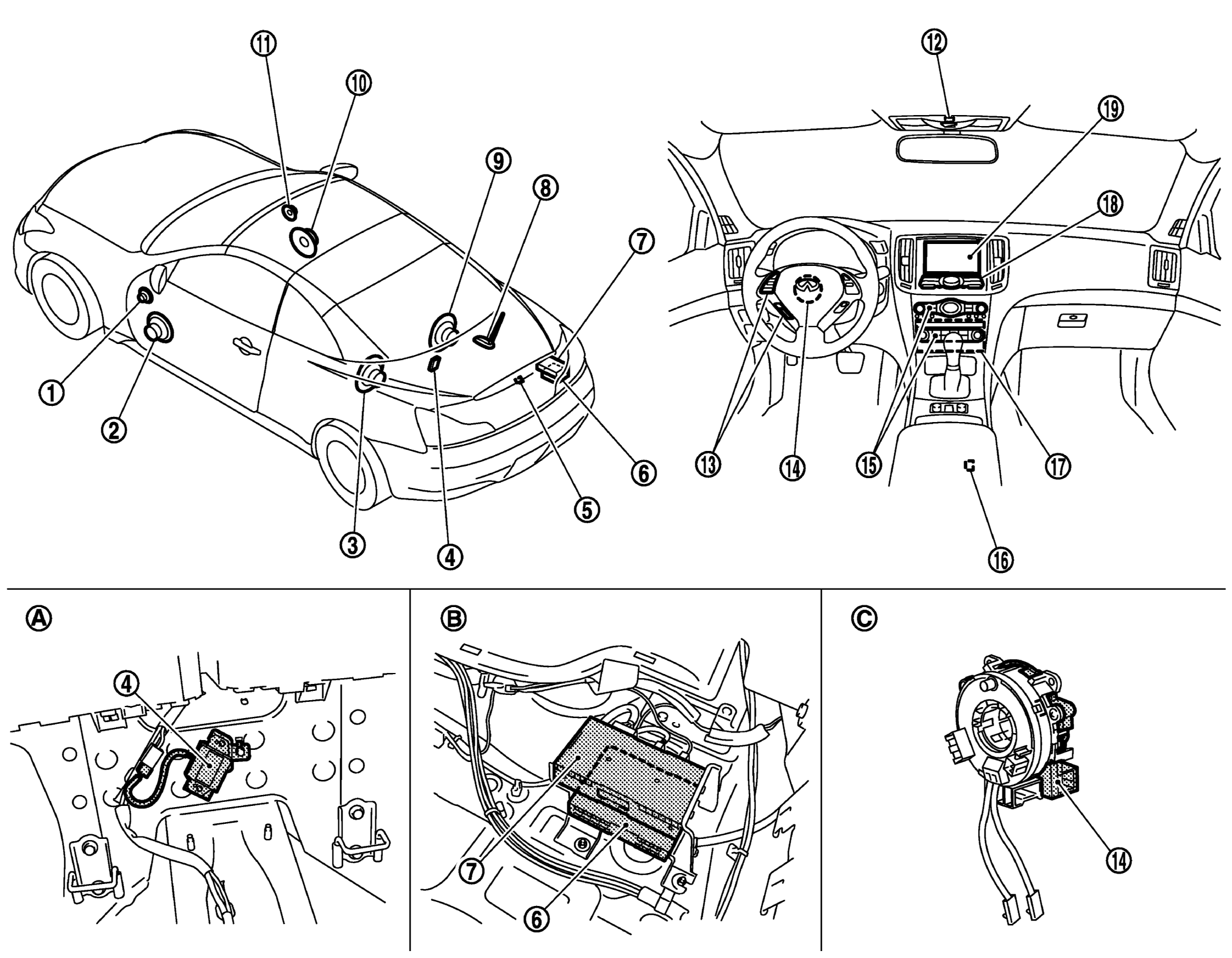 11
10
9
8
7
1
2
3
4
5
6
12
19
18
13
14
15
17
16
A
4
B
7
6
C
14