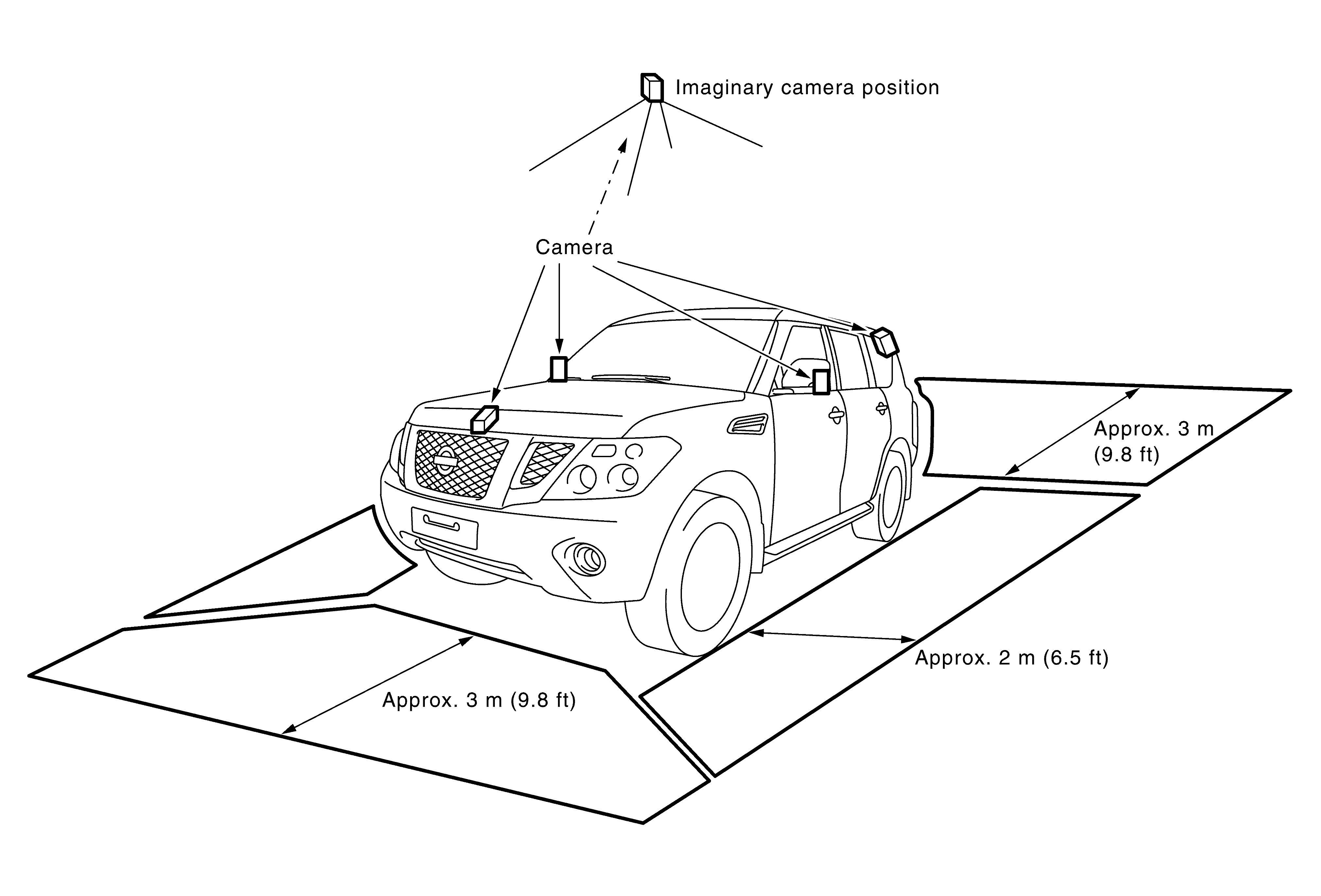 Imaginary camera position

Camera

Approx. 3 m (9.8 ft)

Approx. 2 m (6.5 ft)

Approx. 3 m (9.8 ft)