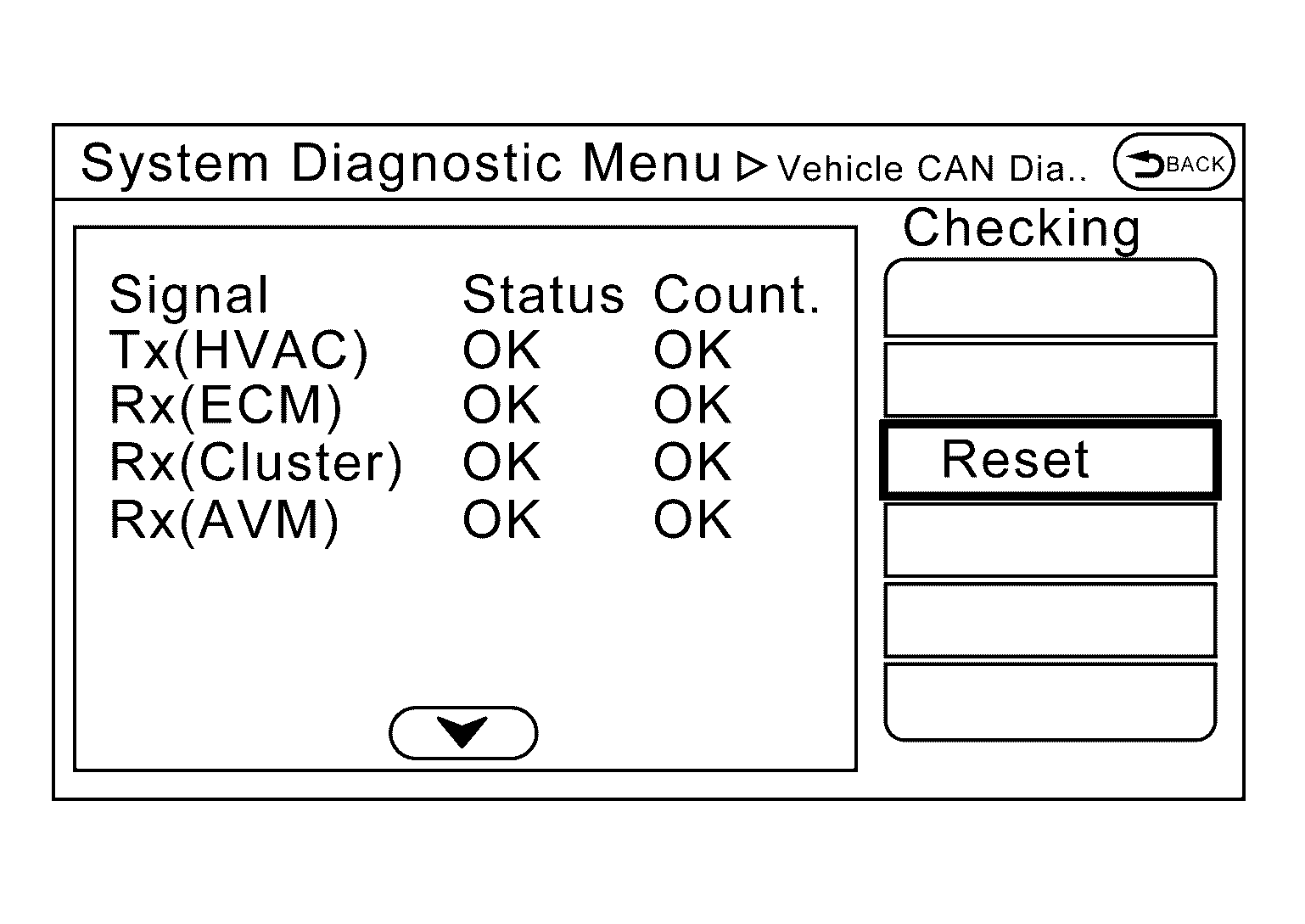 System Diagnostic Menu ▷ Vehicle CAN Dia.. BACK

Checking

| Signal | Status | Count. |
|---|---|---|
| Tx(HVAC) | OK | OK |
| Rx(ECM) | OK | OK |
| Rx(Cluster) | OK | OK |
| Rx(AVM) | OK | OK |

Reset