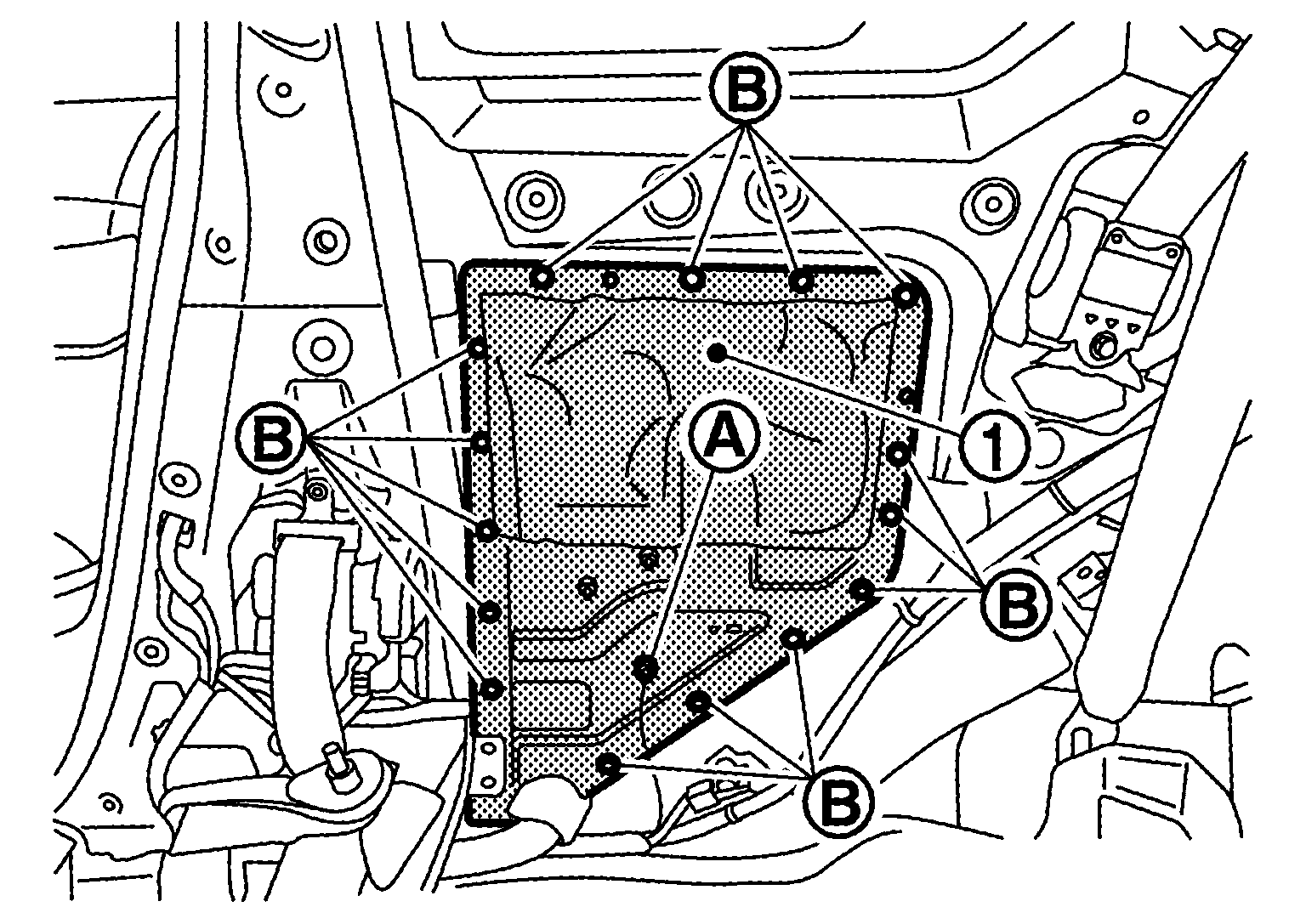 B
B
A
1
B
B