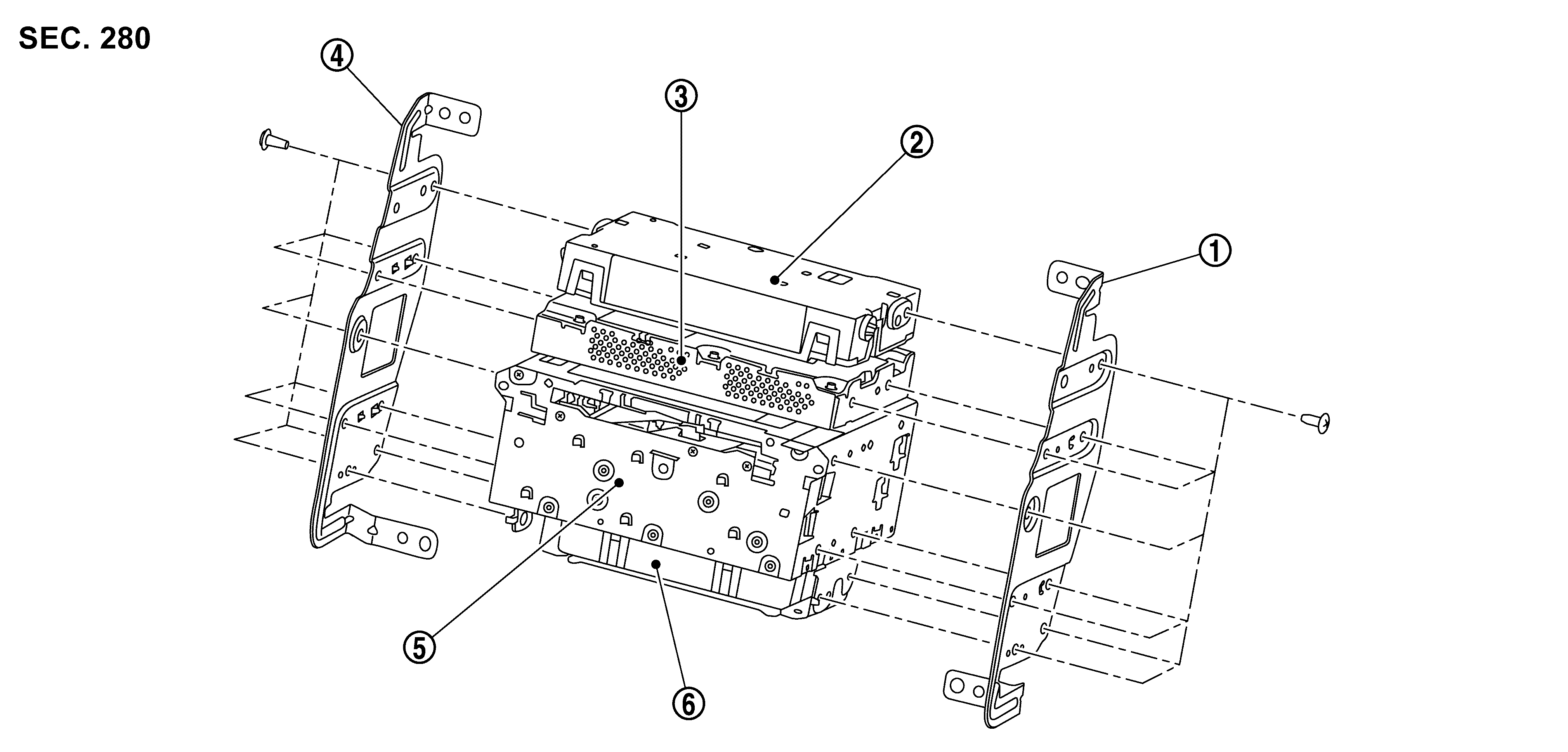 SEC. 280

④

③

②

①

⑤

⑥