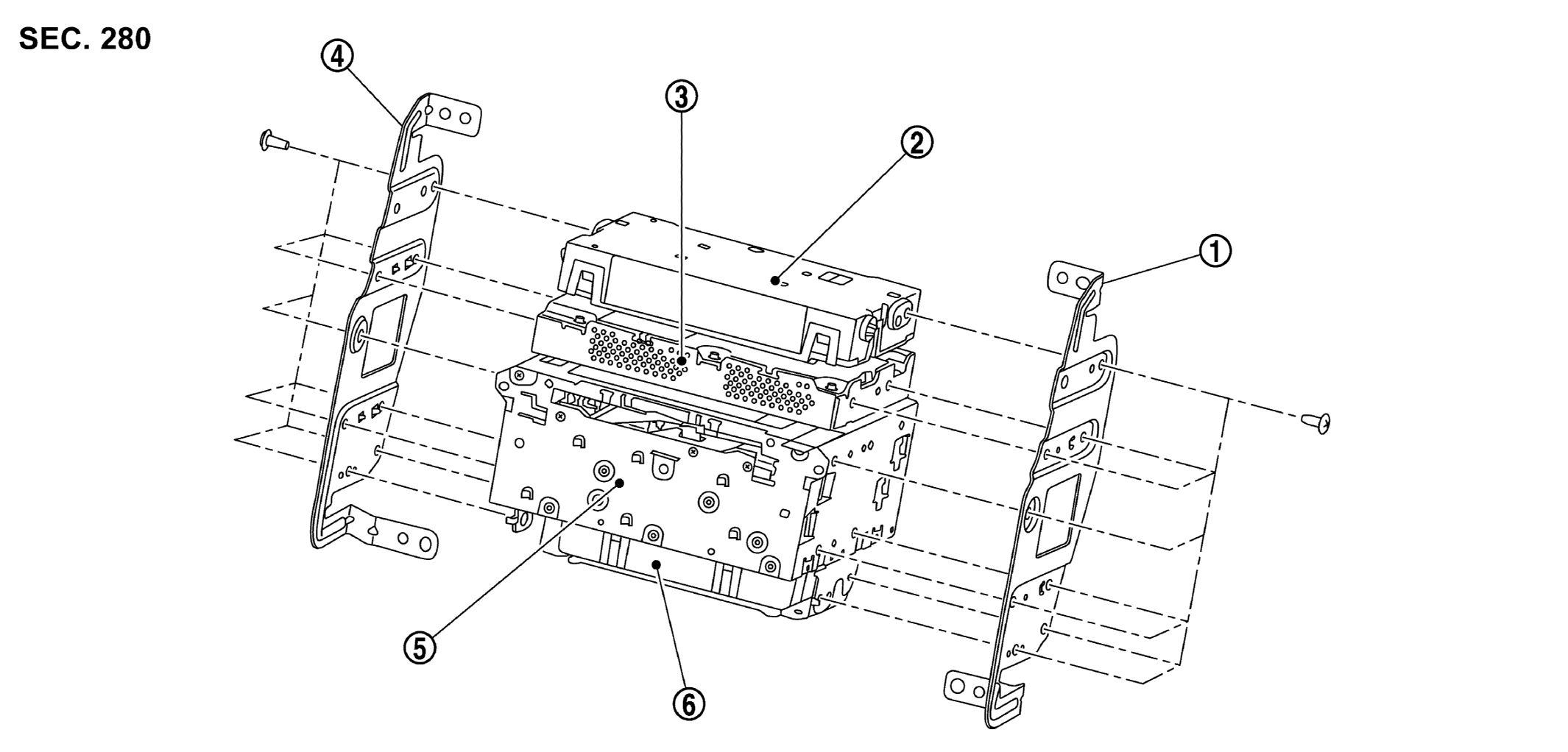 SEC. 280

④
③
②
①
⑤
⑥