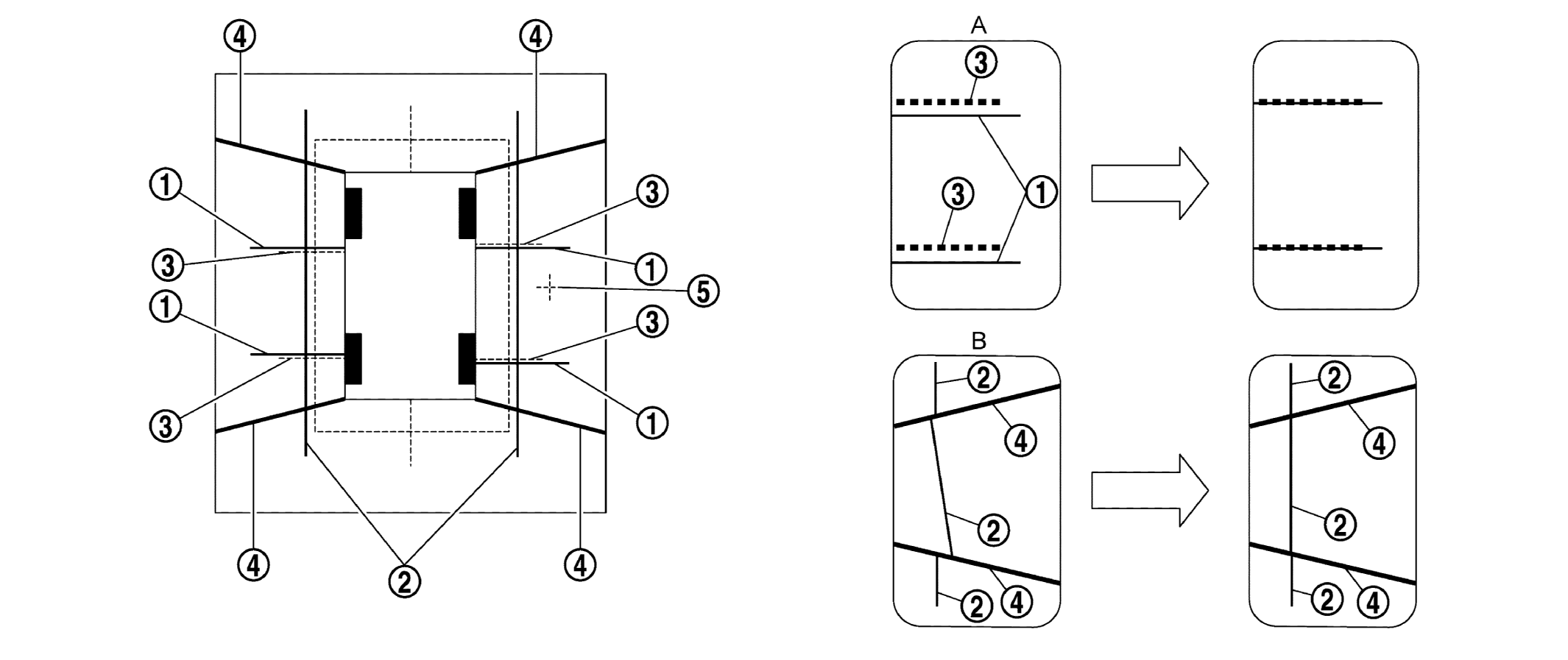 ④ ④ ① ③ ③ ① ⑤ ① ③ ③ ① ④ ② ④

A
③ ③ ①

B
② ④ ② ② ④
② ④ ② ② ④