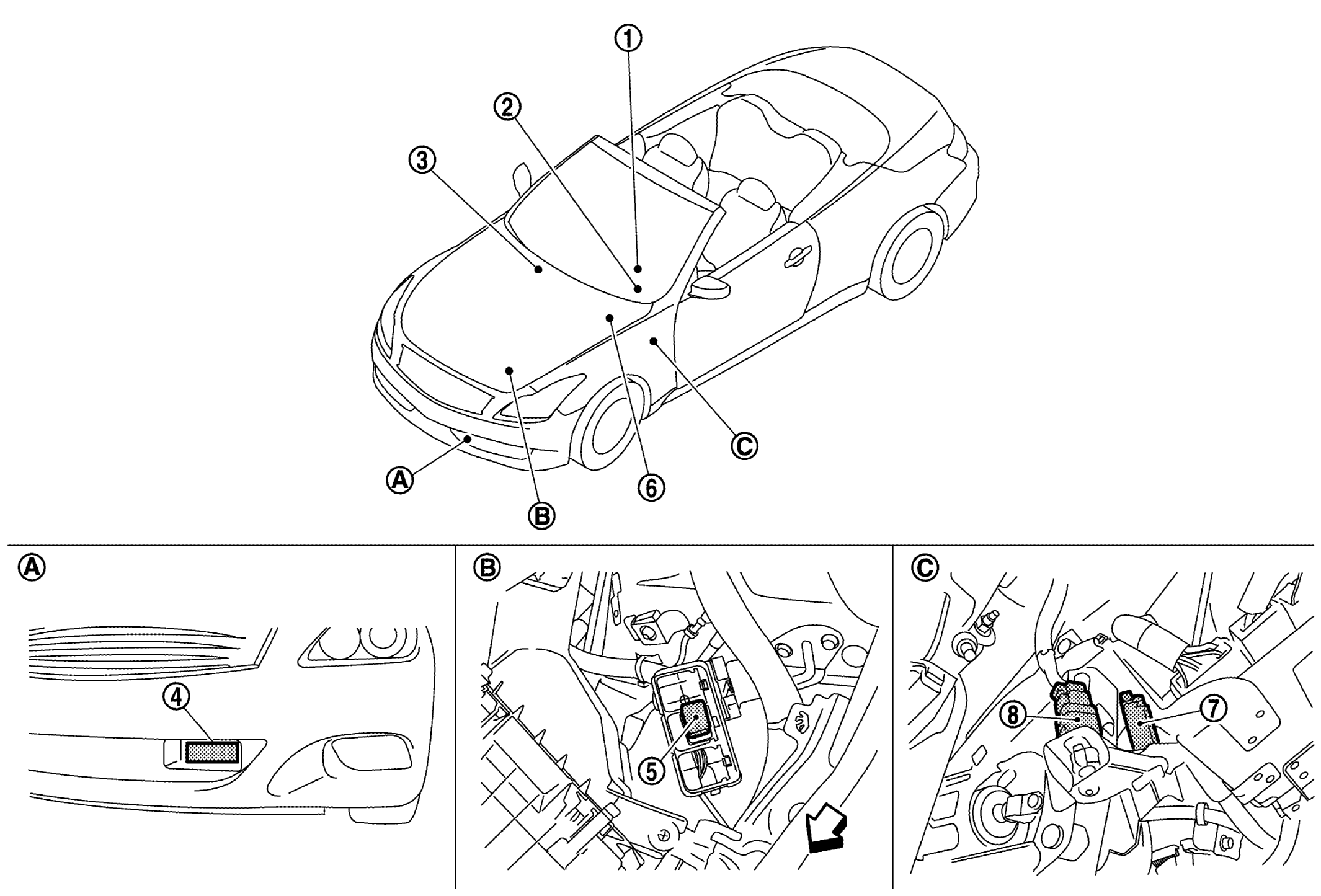 1
2
3
A
B
6
C
A
4
B
5
C
8
7