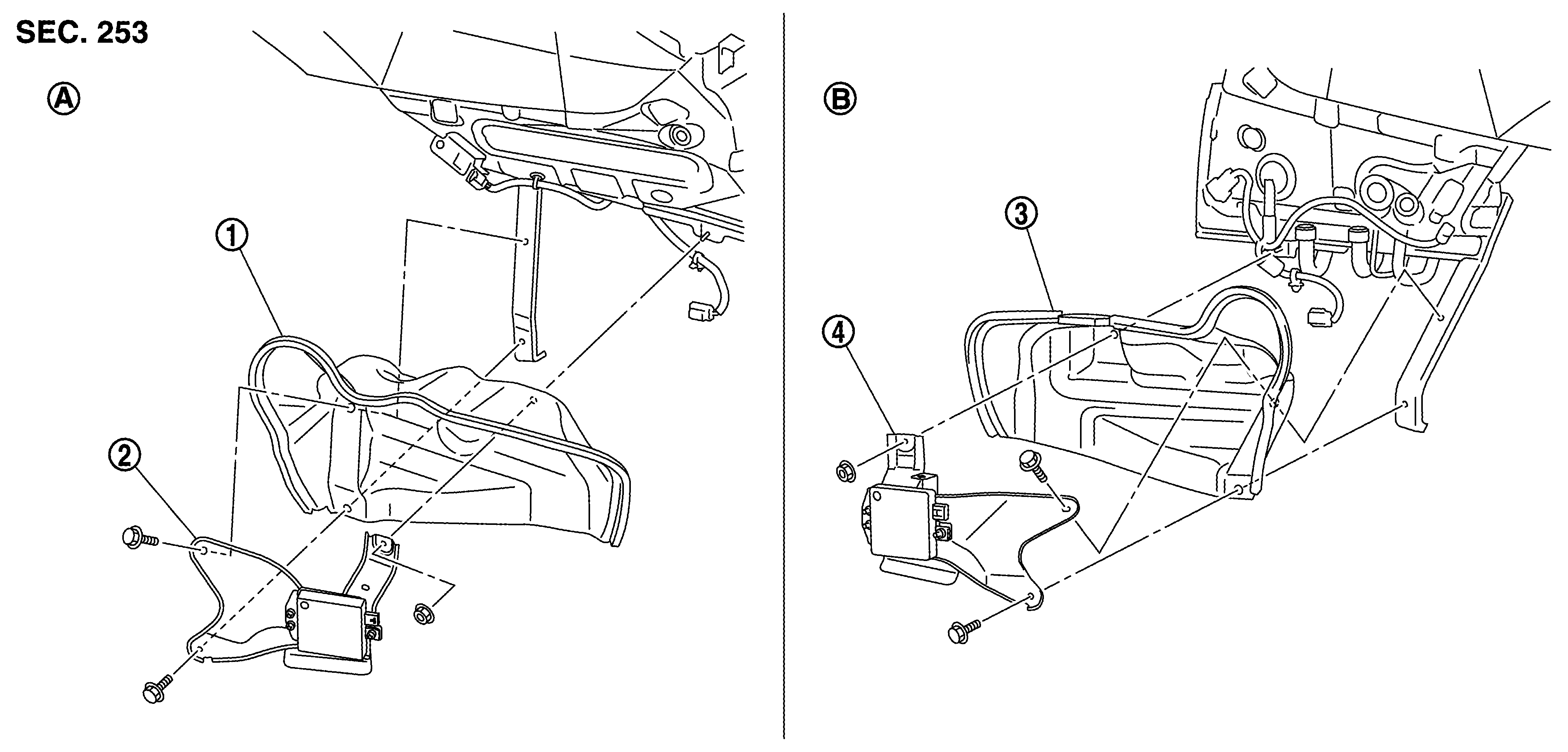 SEC. 253

A

1

2

B

3

4