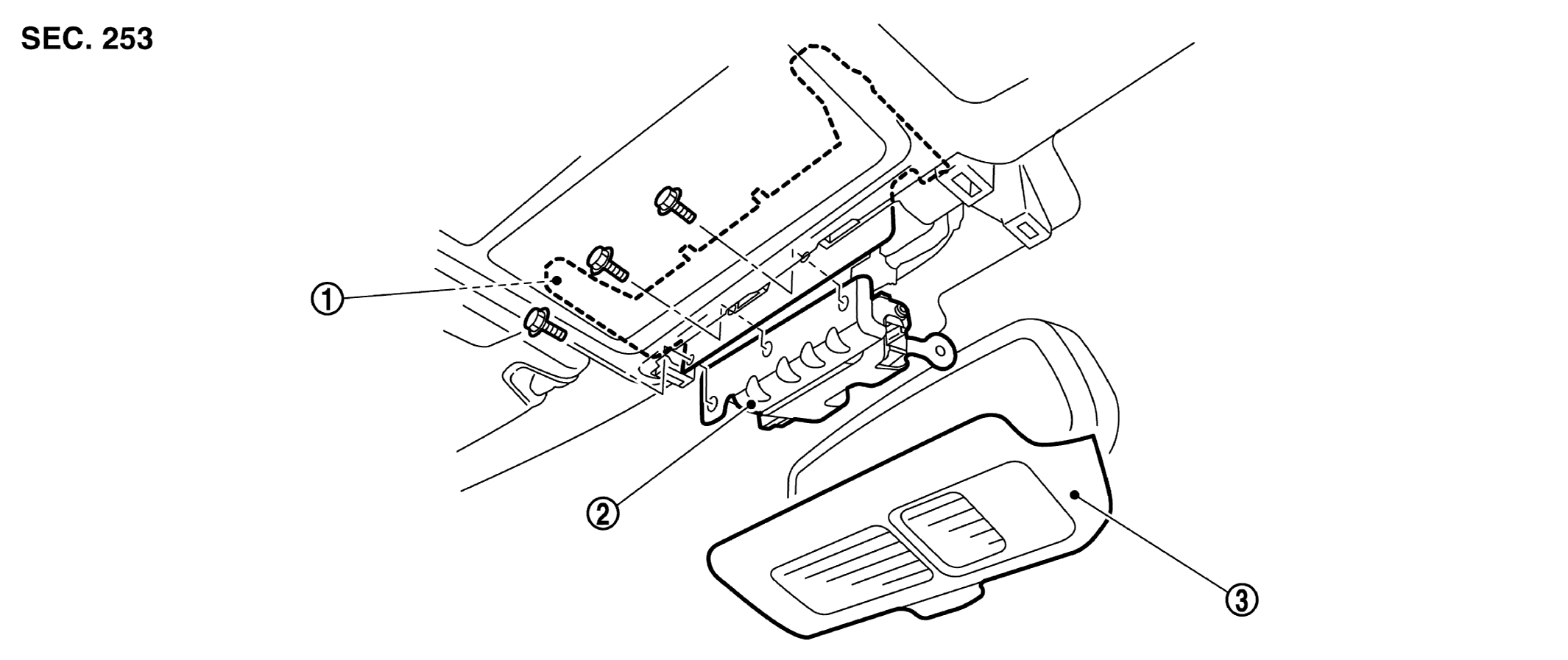 SEC. 253

①

②

③