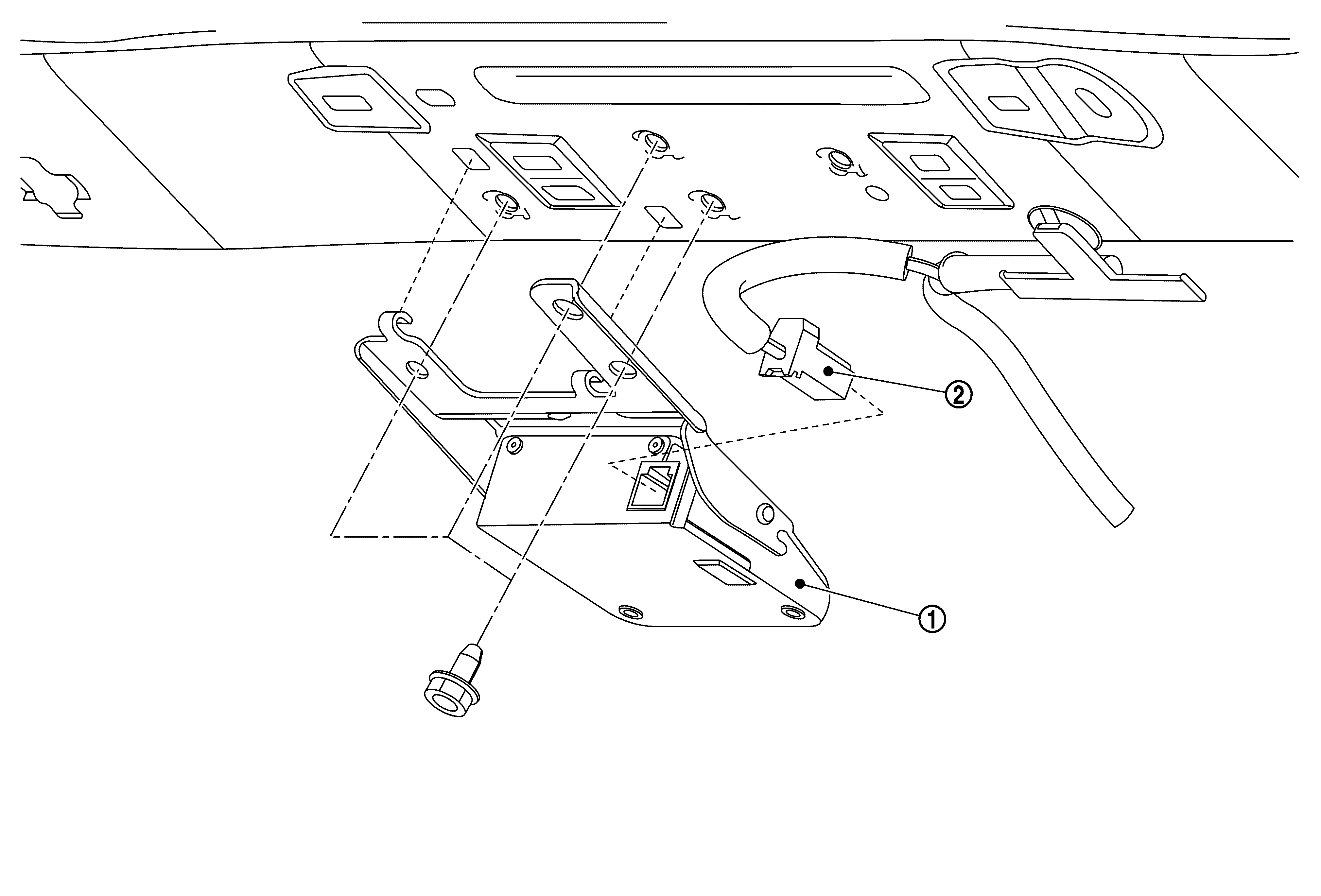 ②
①