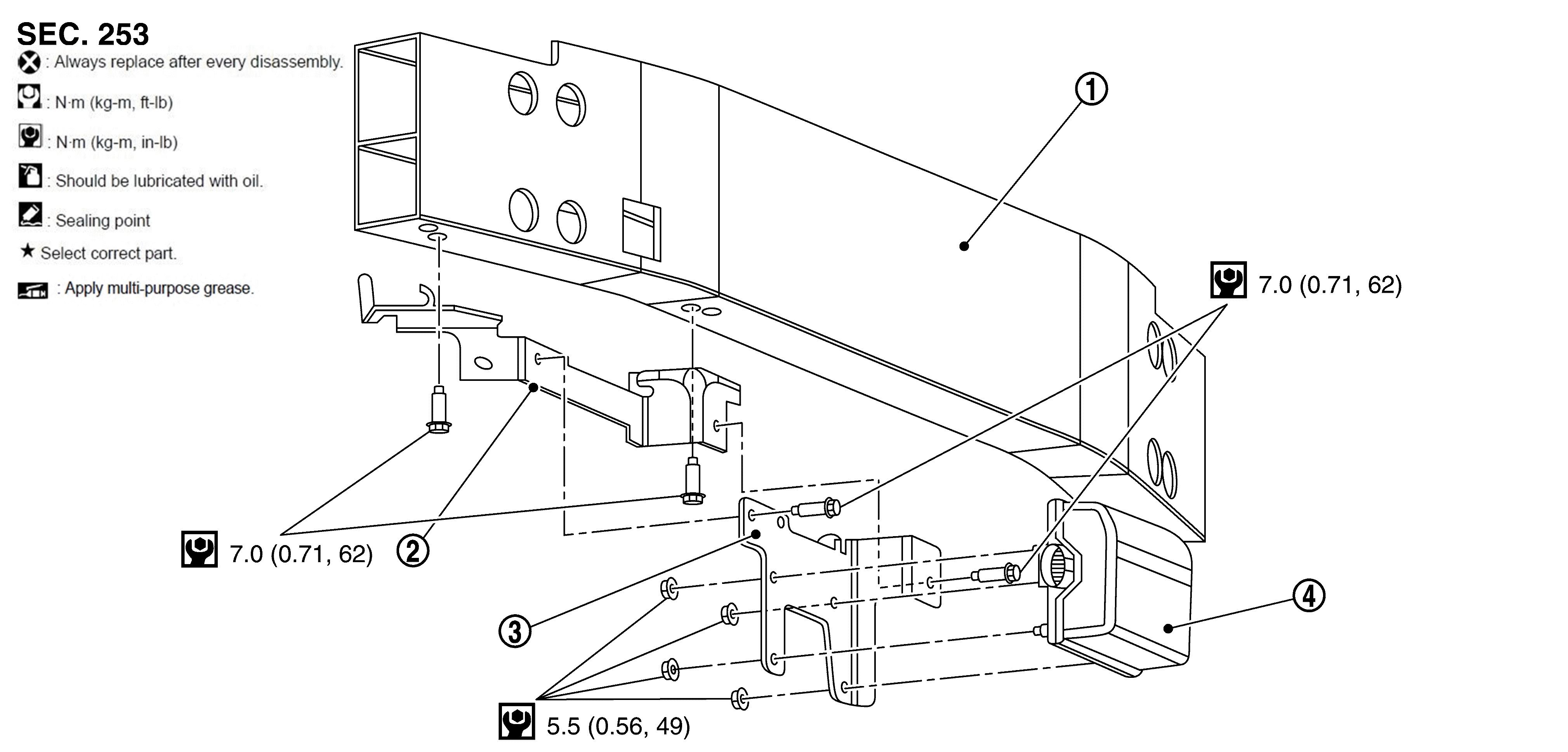 SEC. 253

: Always replace after every disassembly.

: N·m (kg-m, ft-lb)

: N·m (kg-m, in-lb)

: Should be lubricated with oil.

: Sealing point

★ Select correct part.

: Apply multi-purpose grease.

①

7.0 (0.71, 62)

7.0 (0.71, 62)

②

③

④

5.5 (0.56, 49)