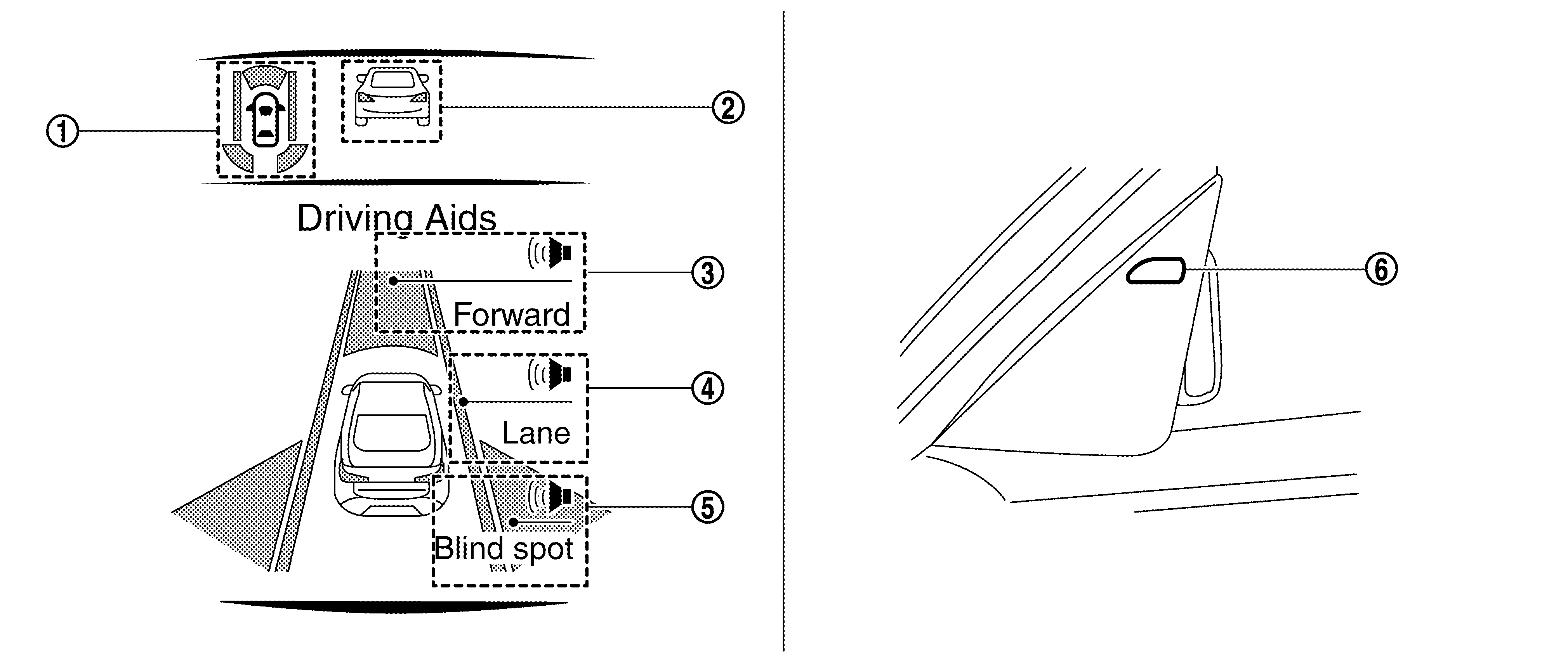 ①
②
Driving Aids
③
Forward
④
Lane
⑤
Blind spot
⑥