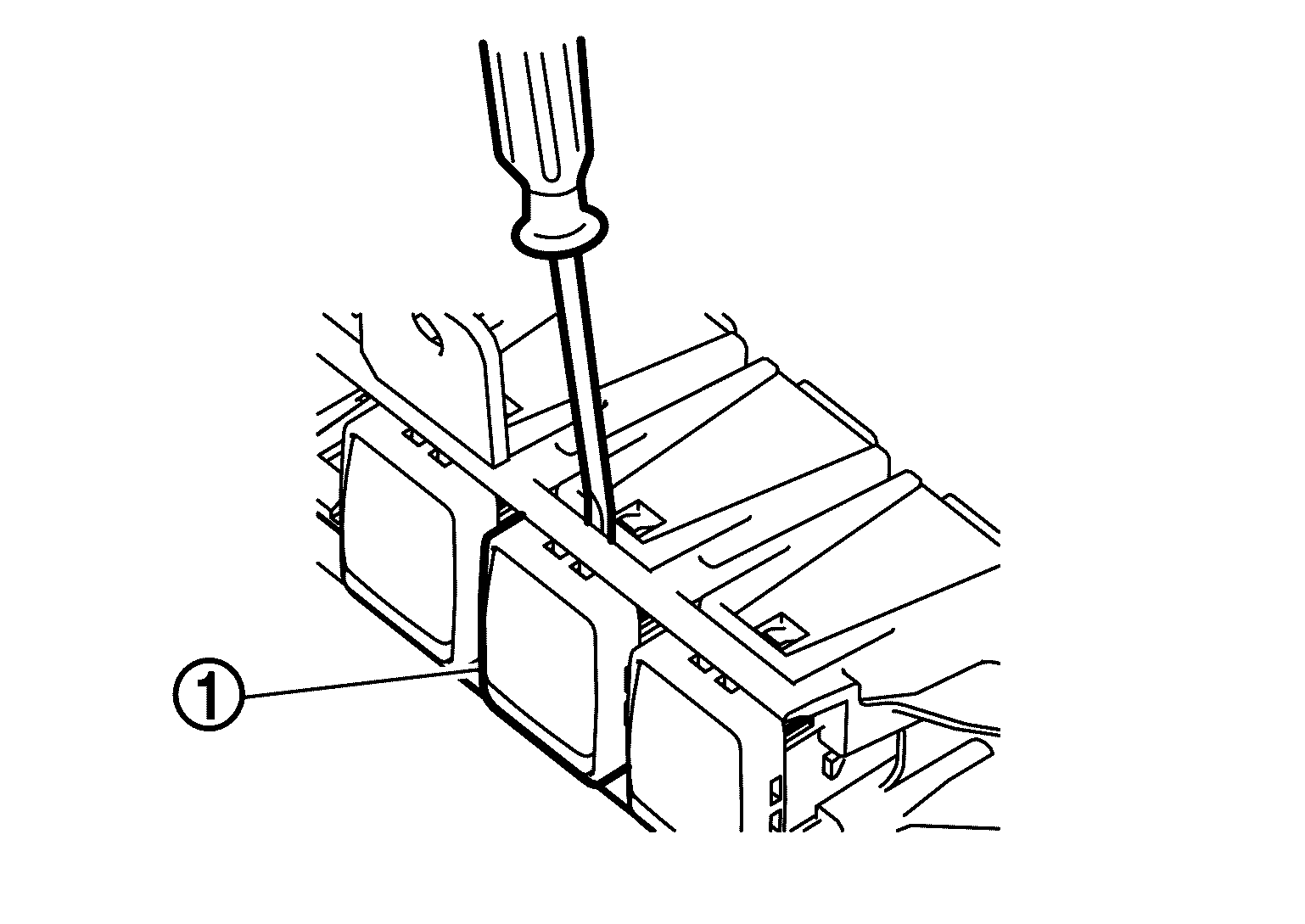 1