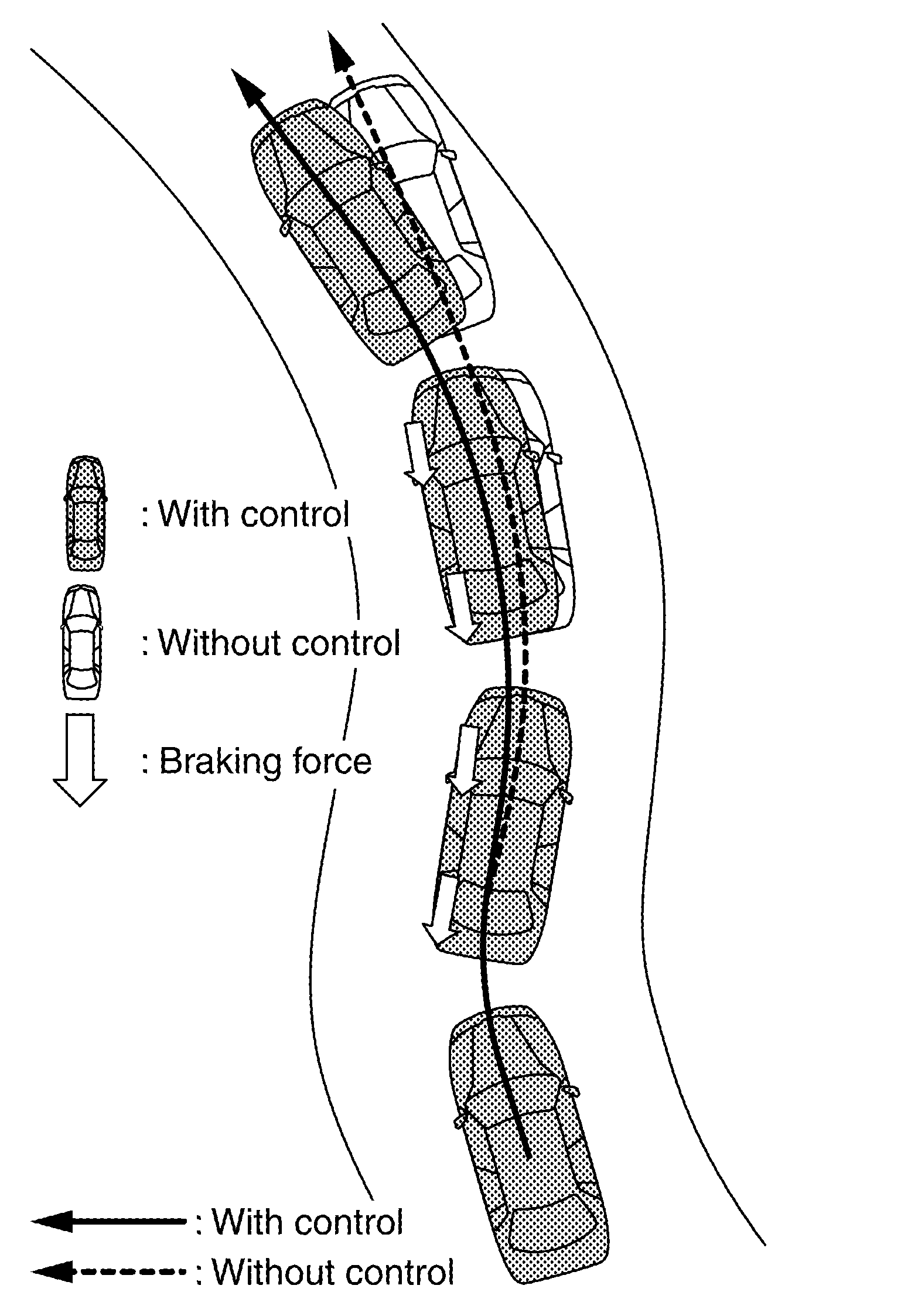 : With control

: Without control

: Braking force

: With control

: Without control