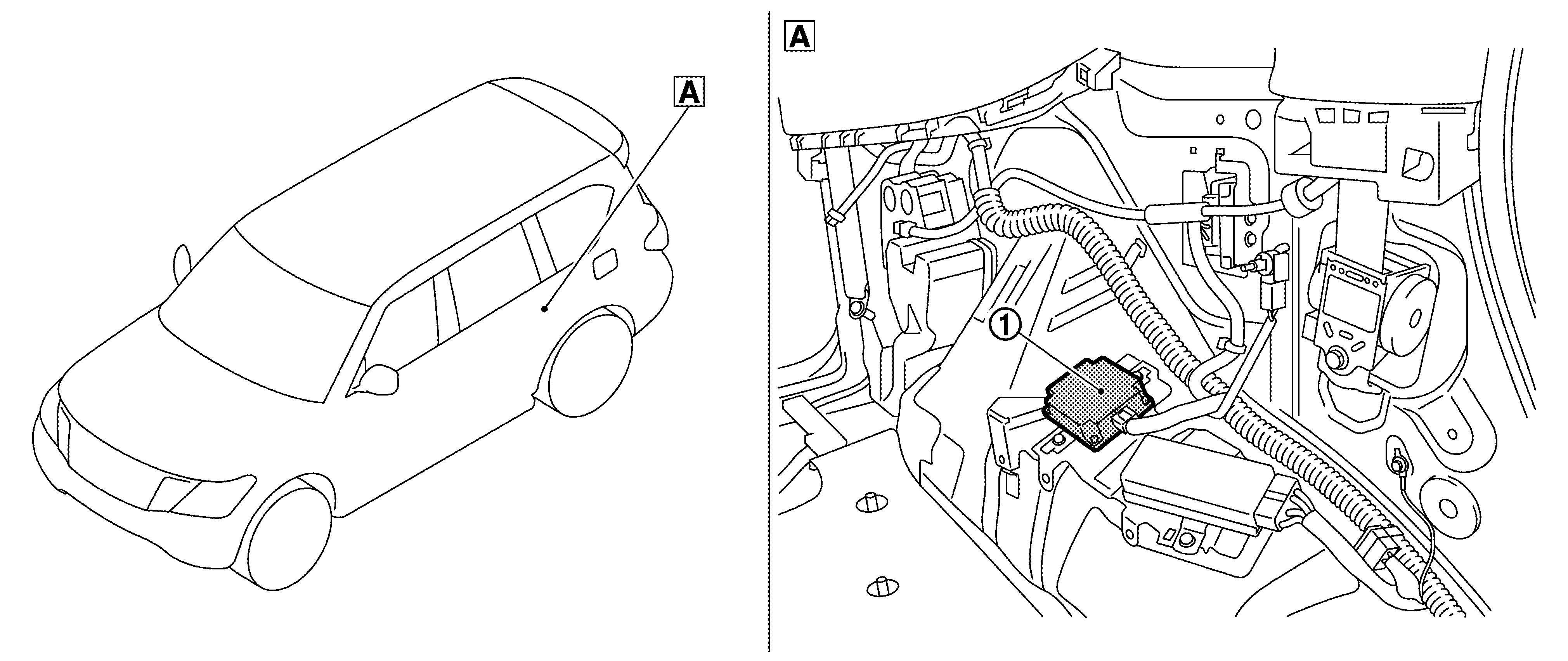 A

A

1