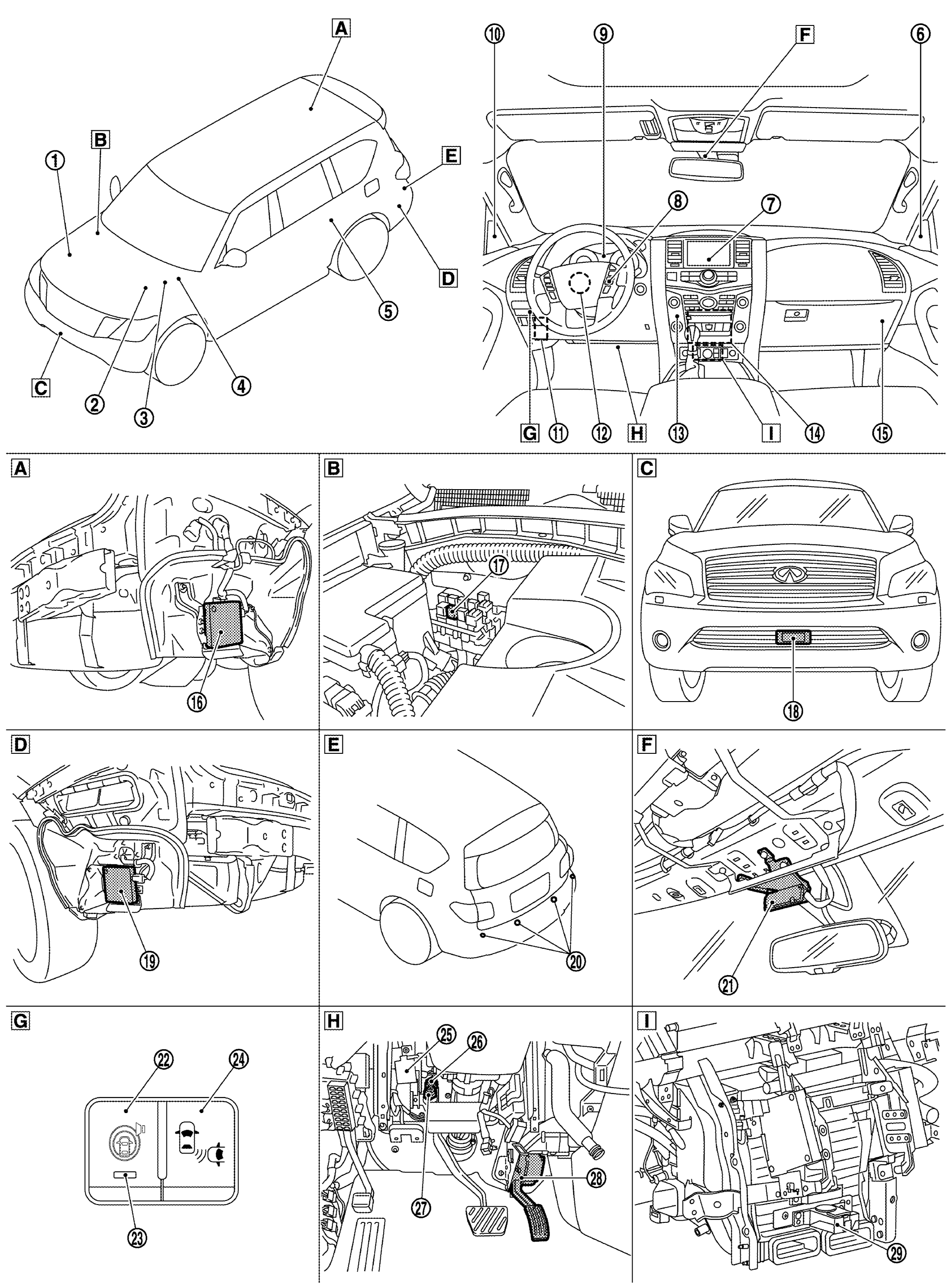 A
B
1
E
D
5
C
2
3
4
10
9
F
6
8
7
G
11
12
H
13
I
14
15
A
16
B
17
C
18
D
19
E
20
F
21
G
22
24
23
H
25
26
27
28
I
29