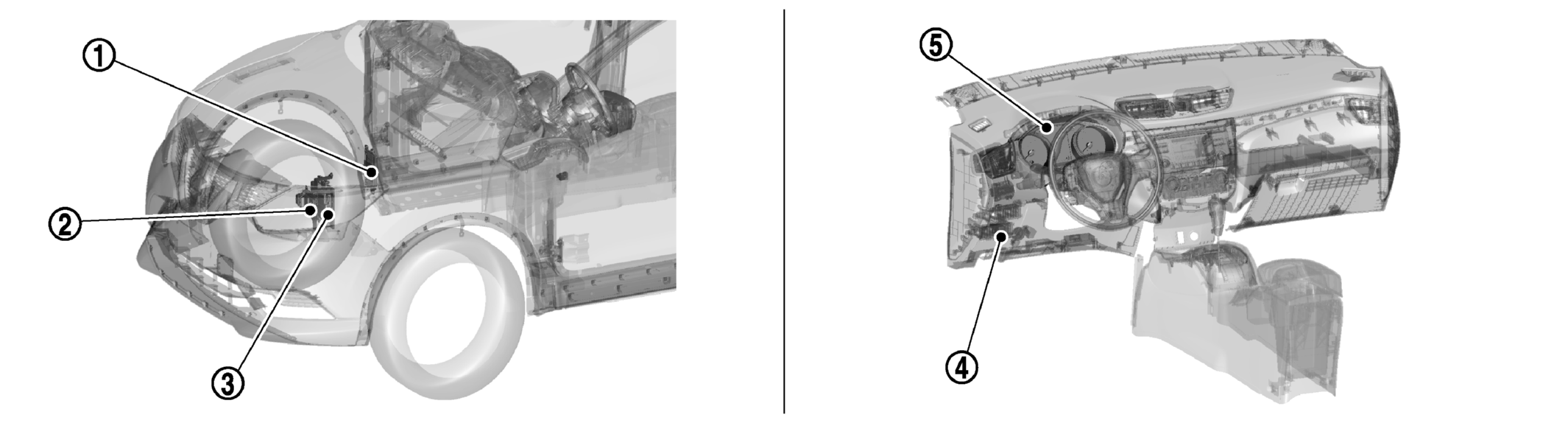 1
2
3
5
4