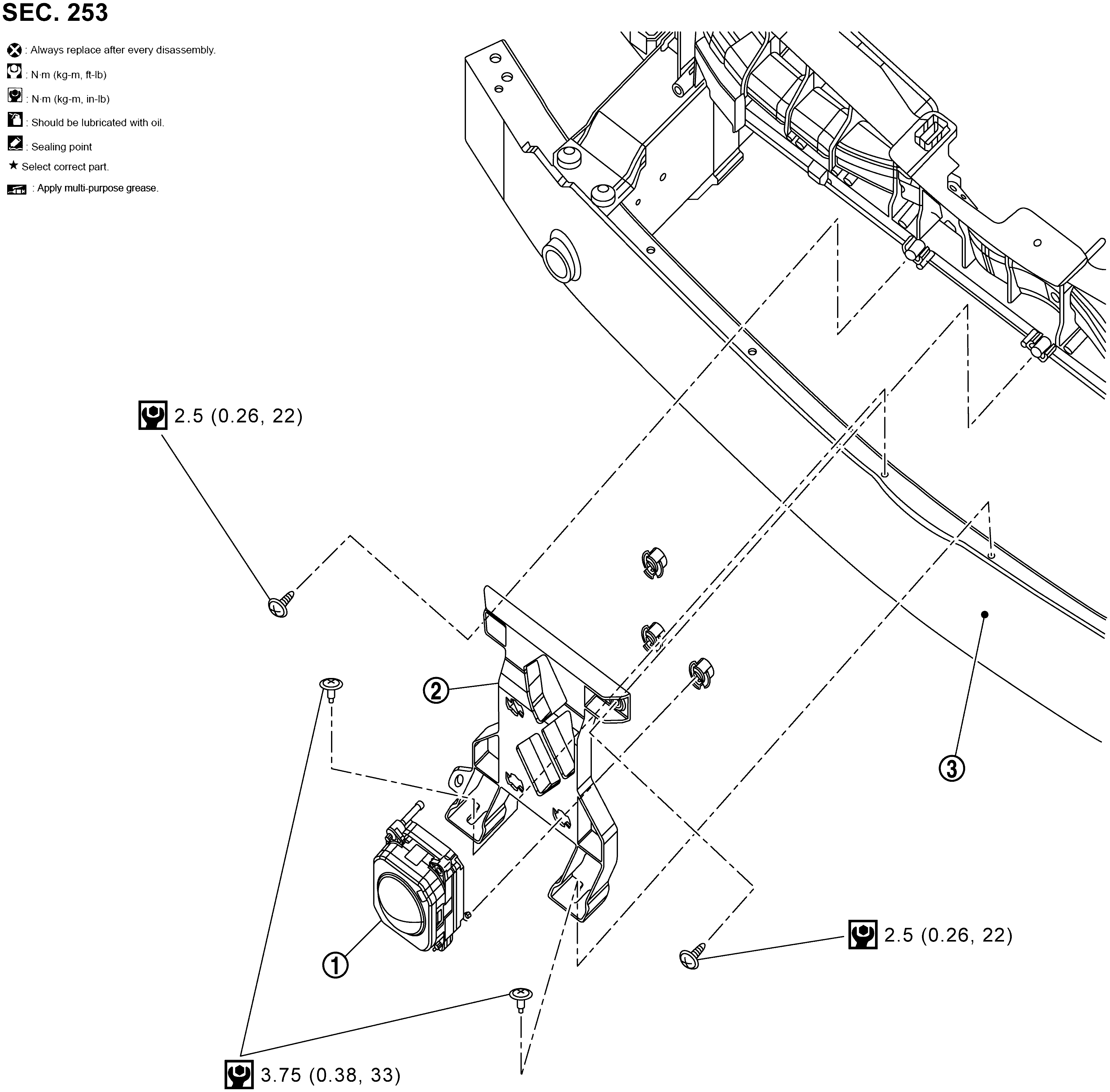 SEC. 253

: Always replace after every disassembly.
: N·m (kg-m, ft-lb)
: N·m (kg-m, in-lb)
: Should be lubricated with oil.
: Sealing point
★ Select correct part.
: Apply multi-purpose grease.

2.5 (0.26, 22)

②

③

①

2.5 (0.26, 22)

3.75 (0.38, 33)