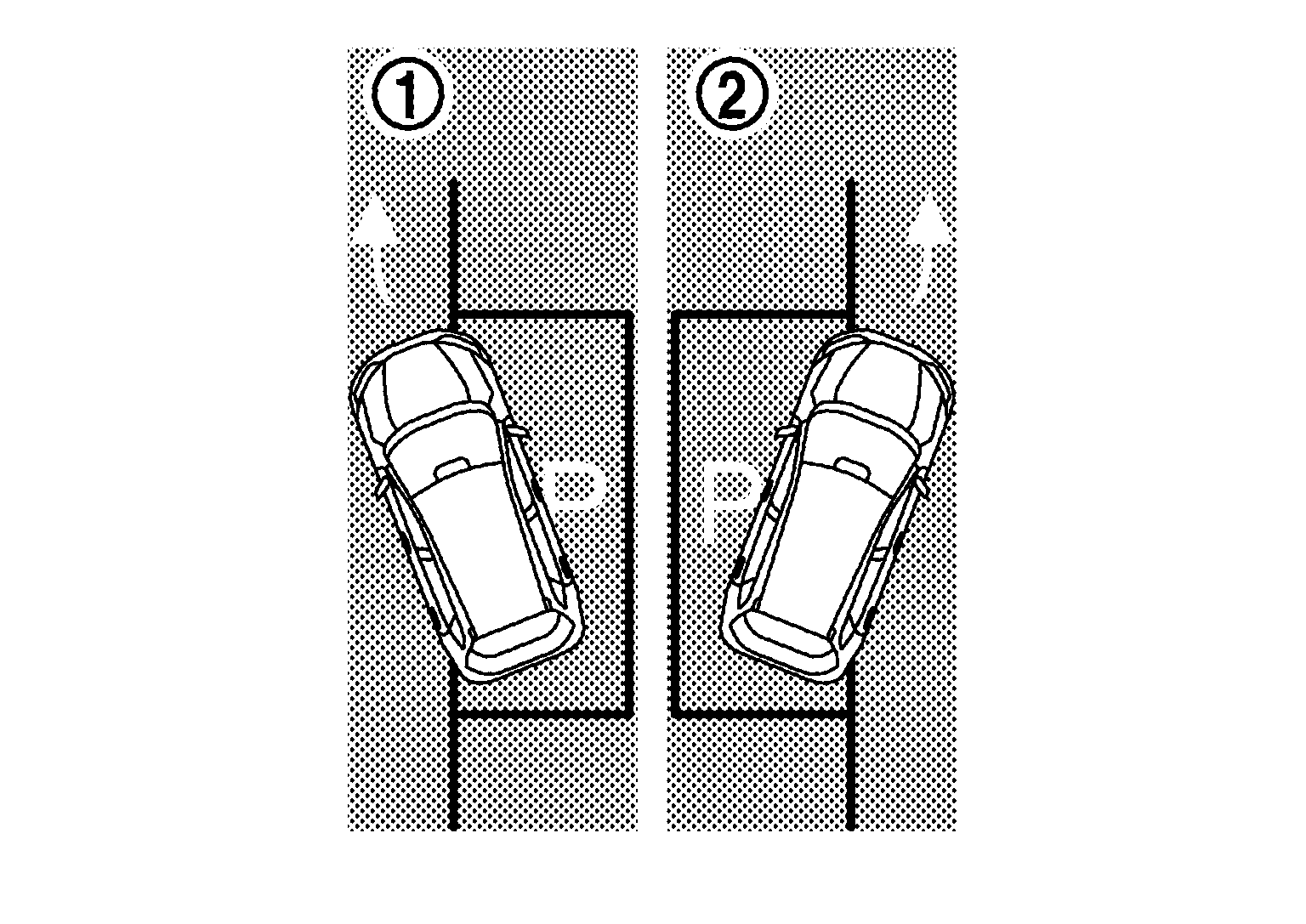 ①
P
②
P