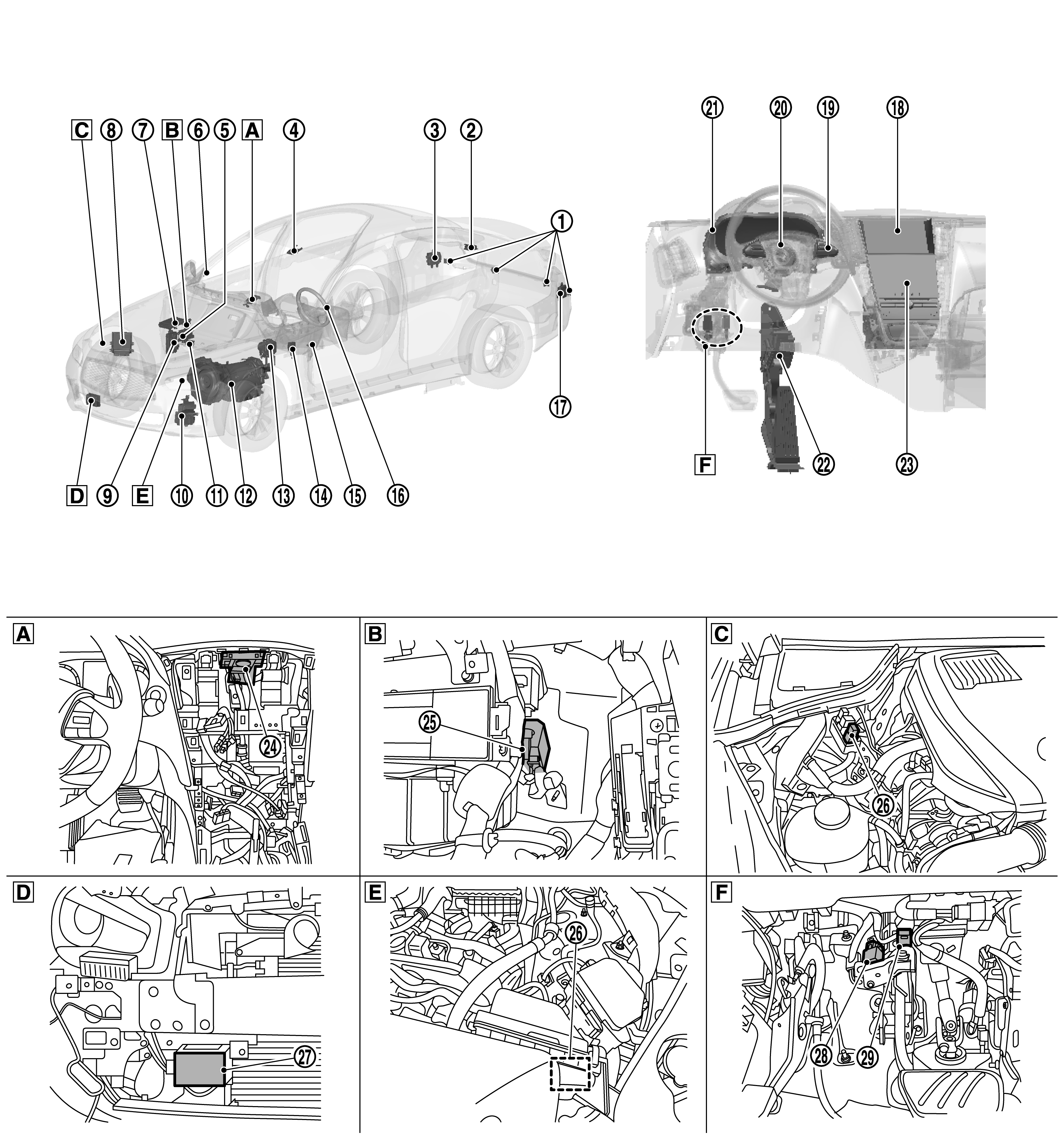 C 8 7 B 6 5 A 4 3 2 1

17

D 9 E 10 11 12 13 14 15 16

21 20 19 18

F 22 23

A

24

B

25

C

26

D

27

E

26

F

28 29