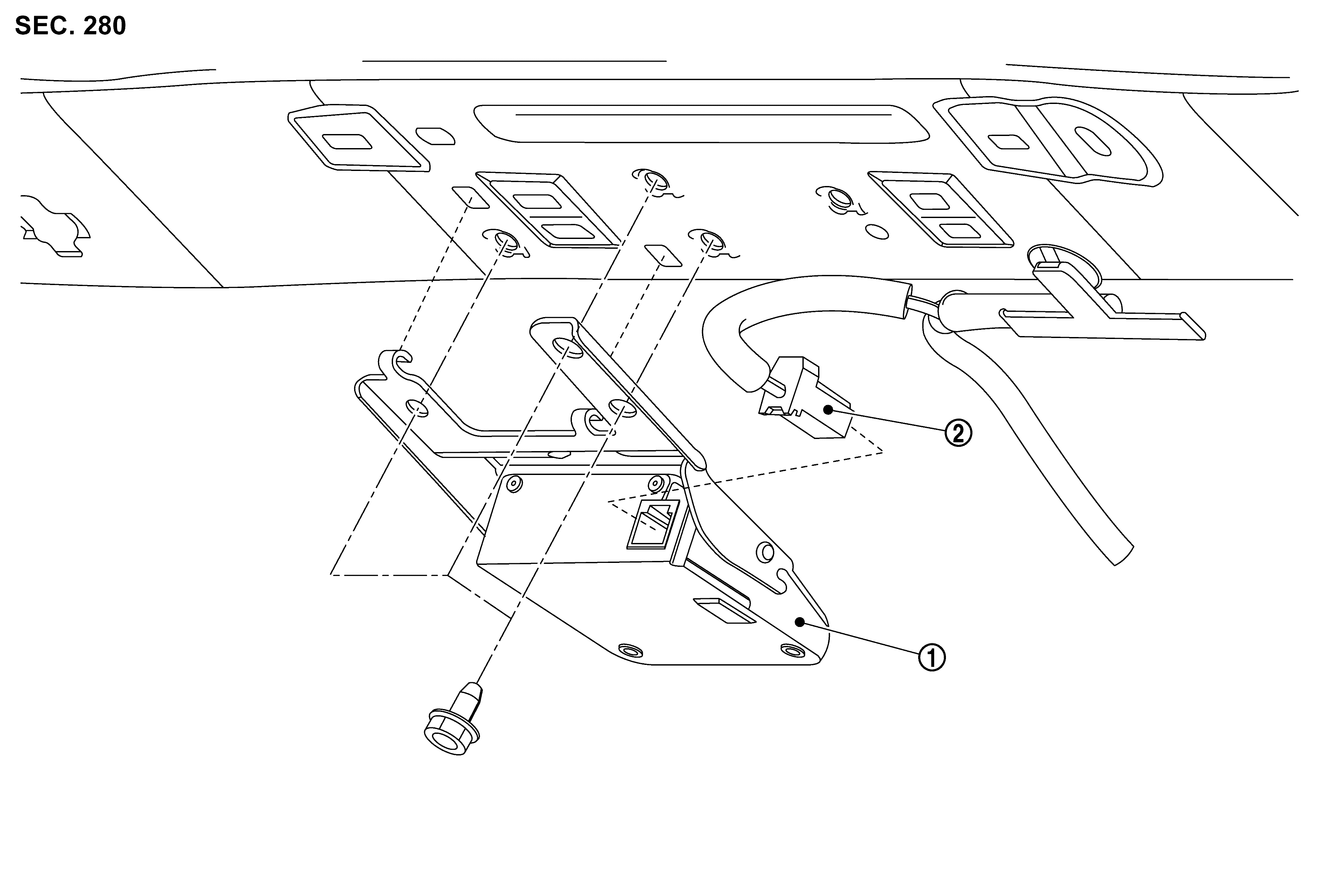 SEC. 280

②

①