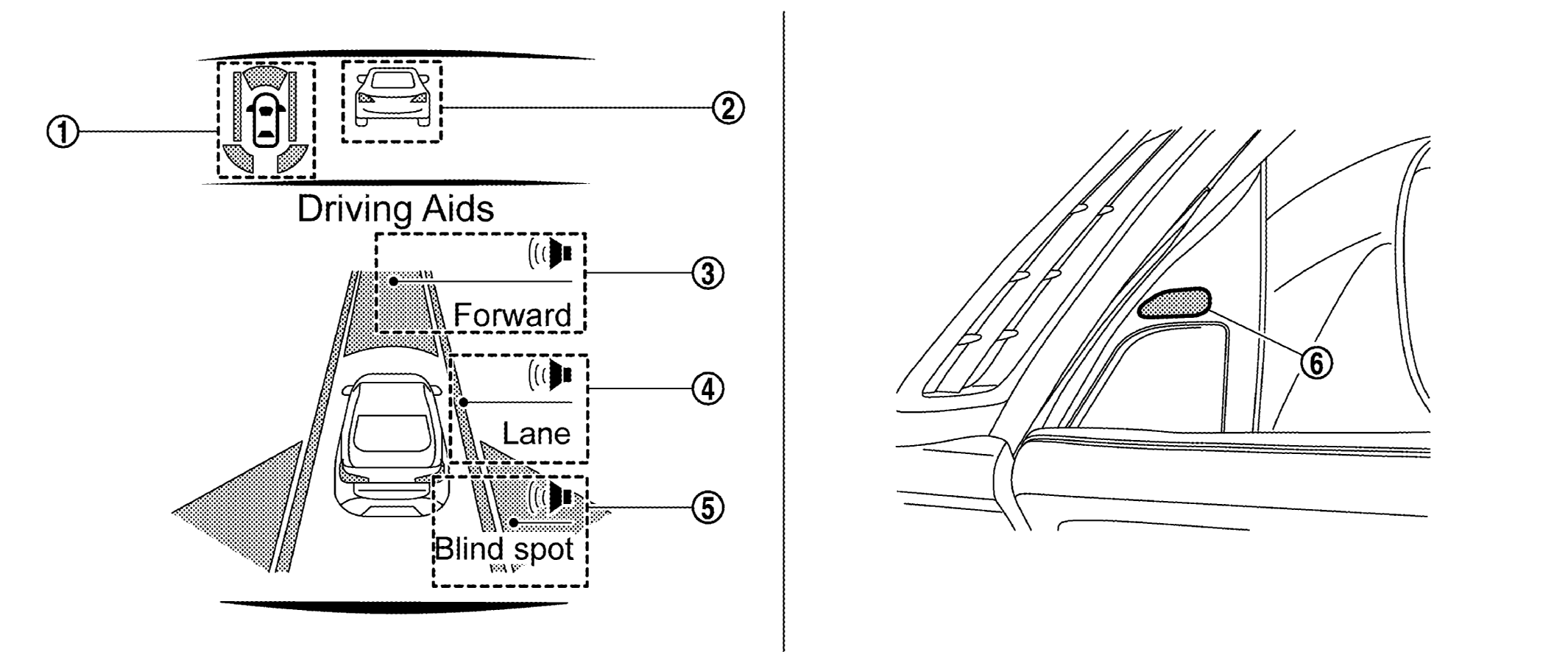 ①
②
Driving Aids
③
Forward
④
Lane
⑤
Blind spot
⑥