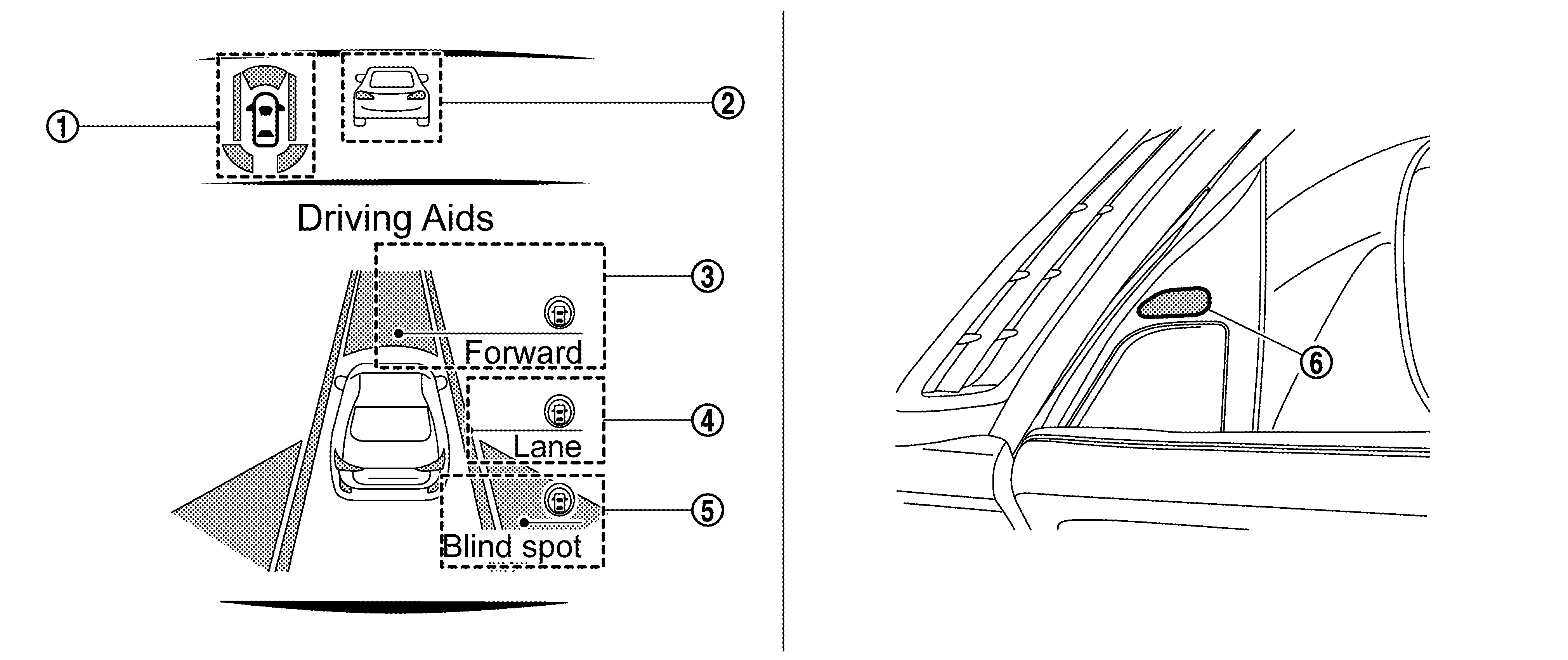 ①
②
Driving Aids
③
Forward
④
Lane
⑤
Blind spot
⑥