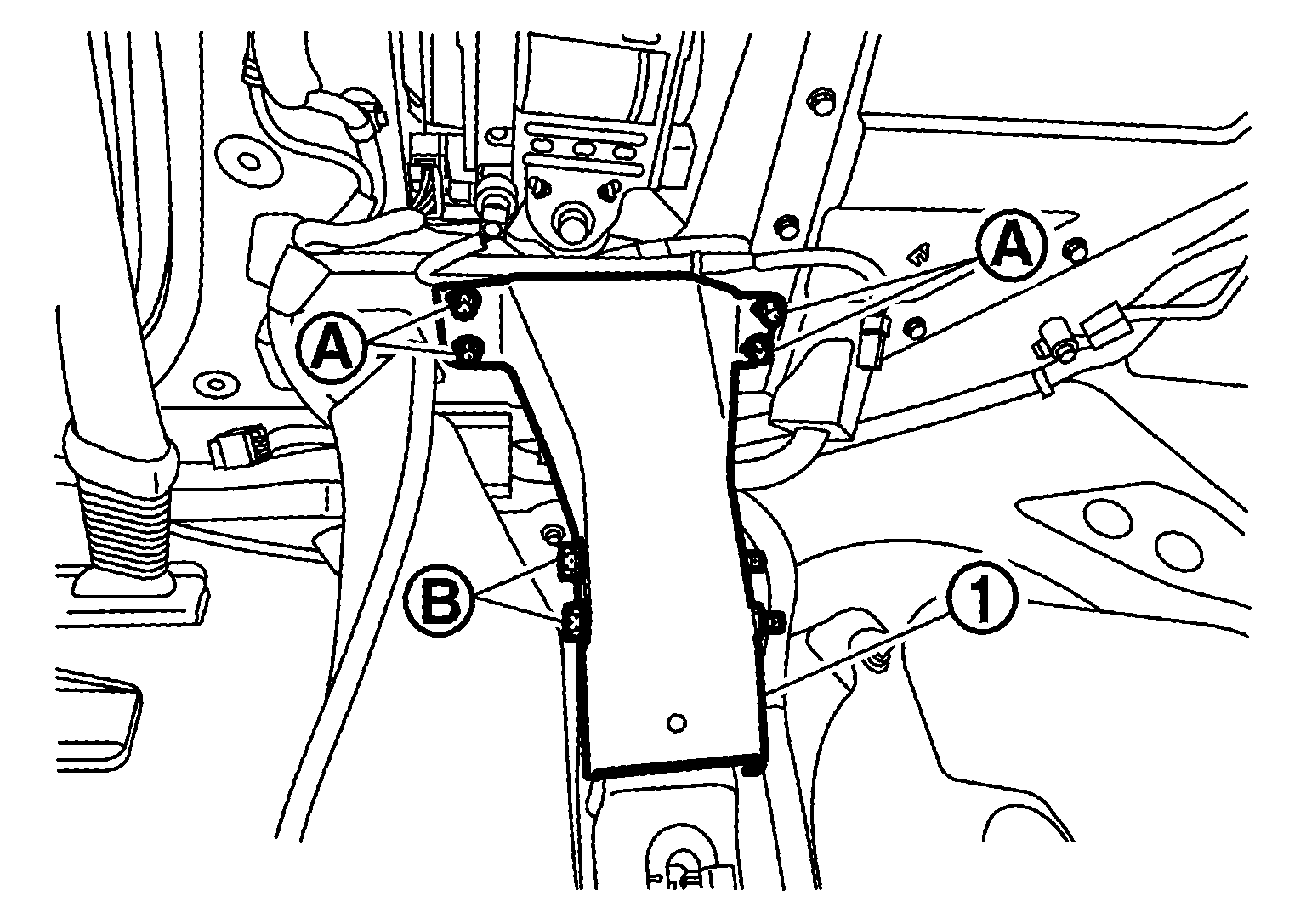 A
A
B
1