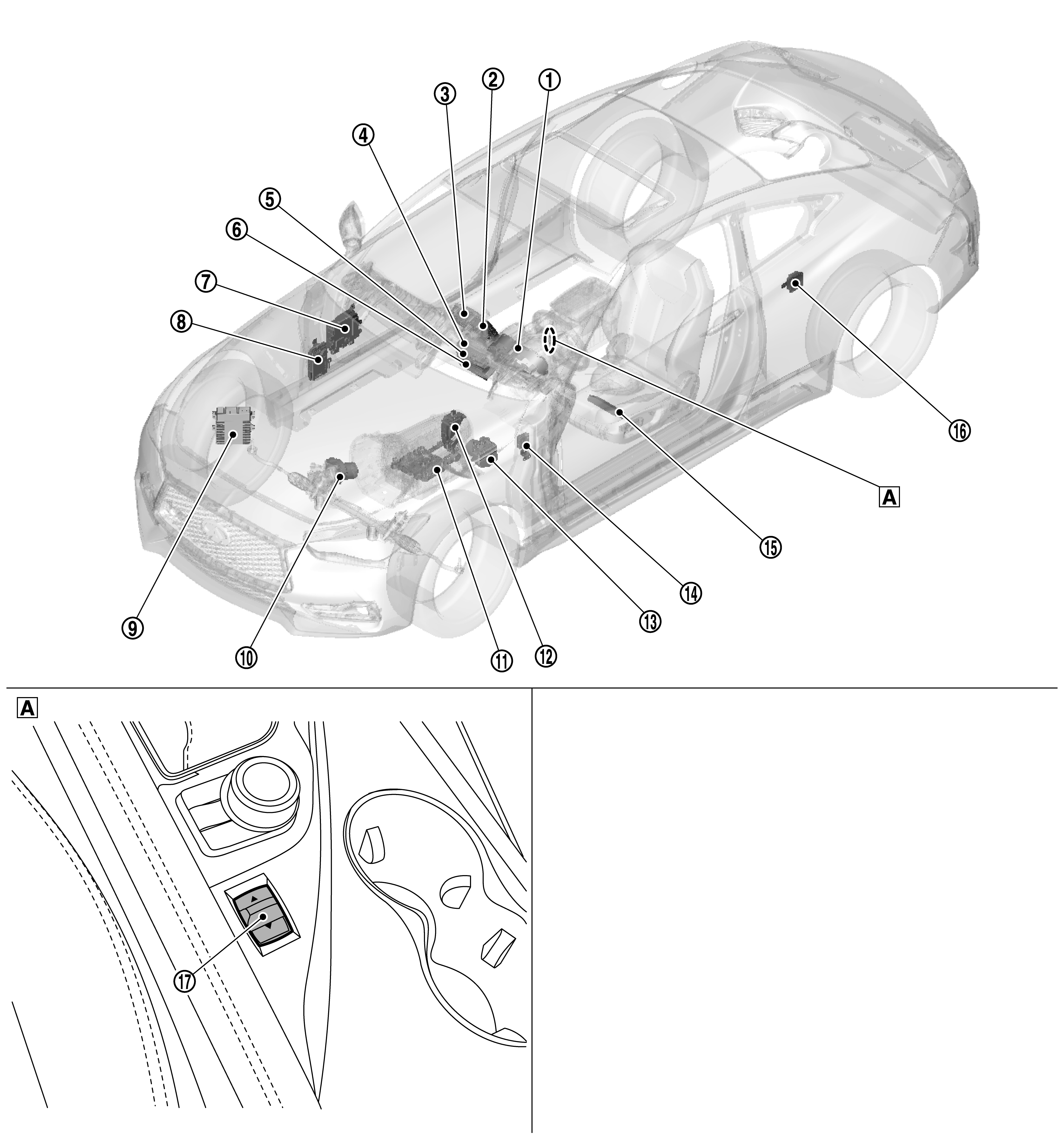 3
2
1
4
5
6
7
8
9
10
11
12
13
14
15
16
A
A
17