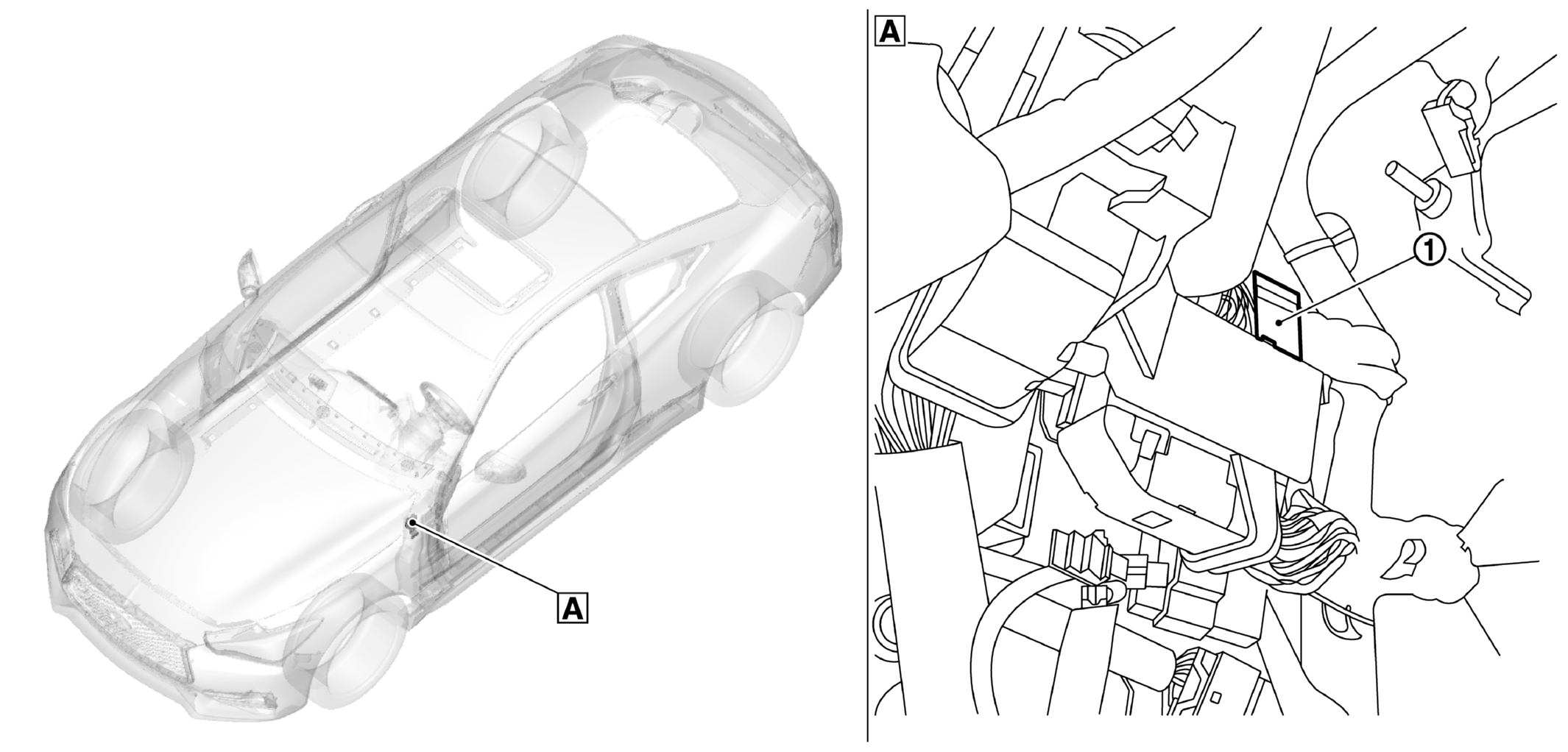 A

A

1