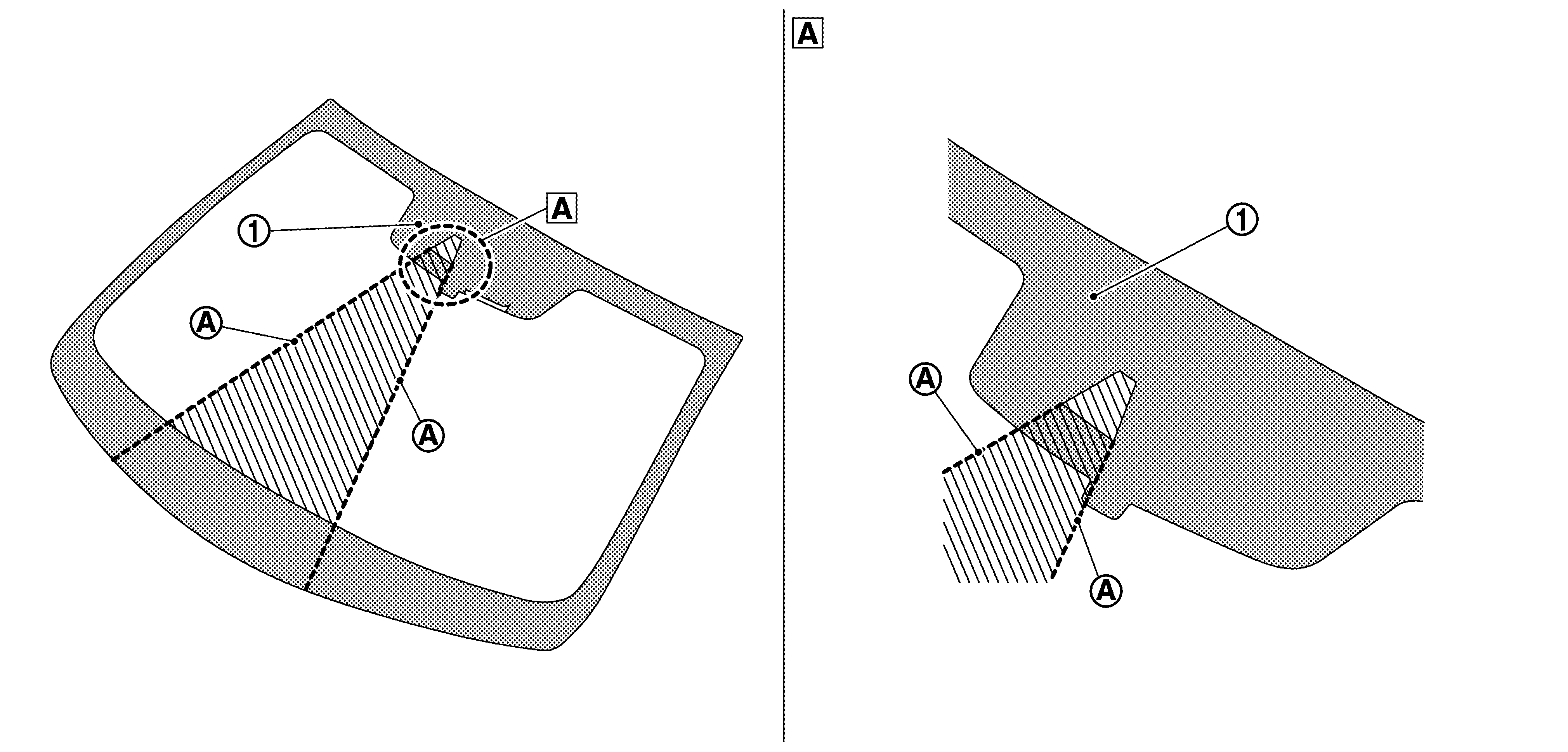 1
A
A
A

A
1
A
A