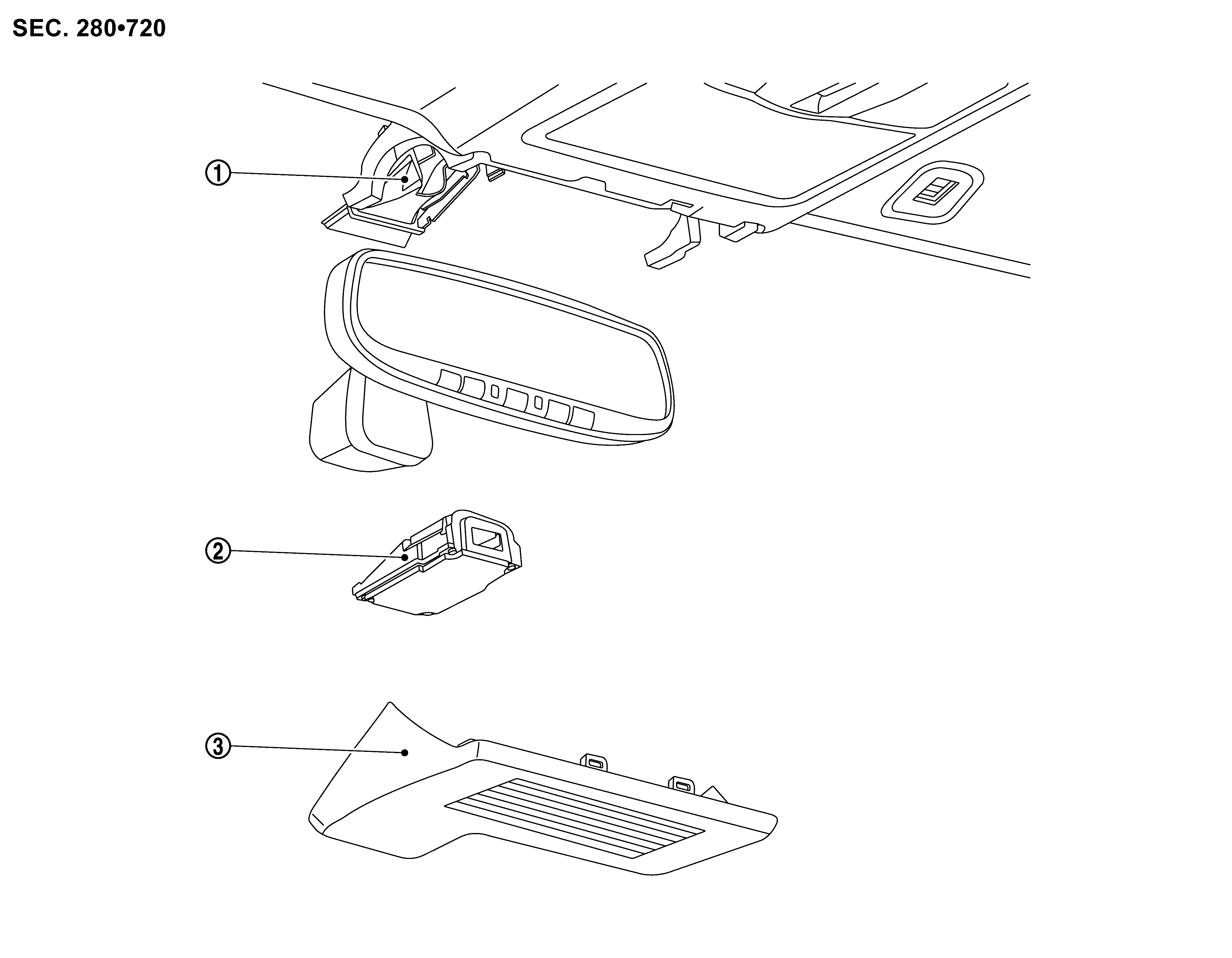 SEC. 280•720

①

②

③