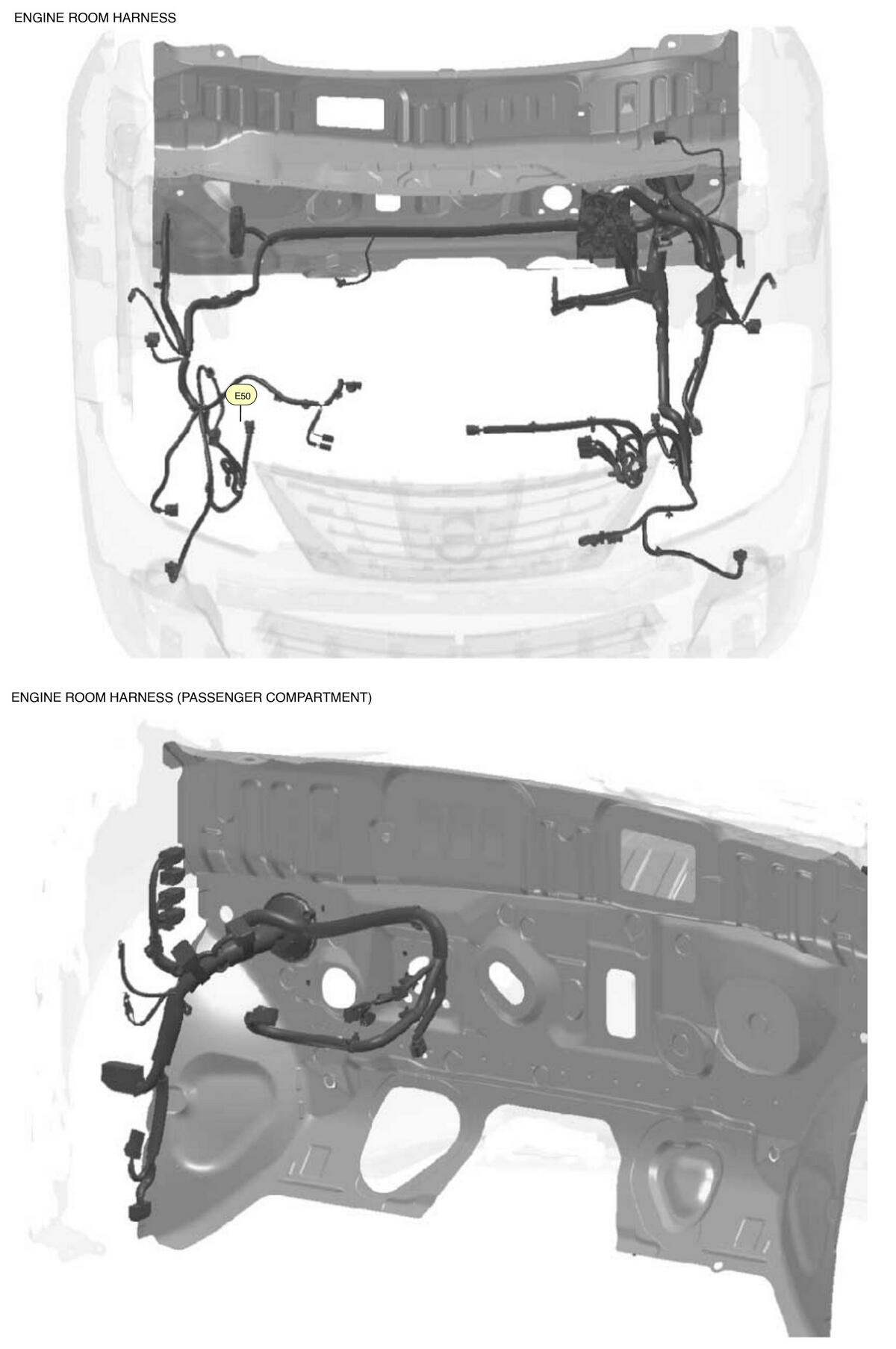 ENGINE ROOM HARNESS

E50

ENGINE ROOM HARNESS (PASSENGER COMPARTMENT)