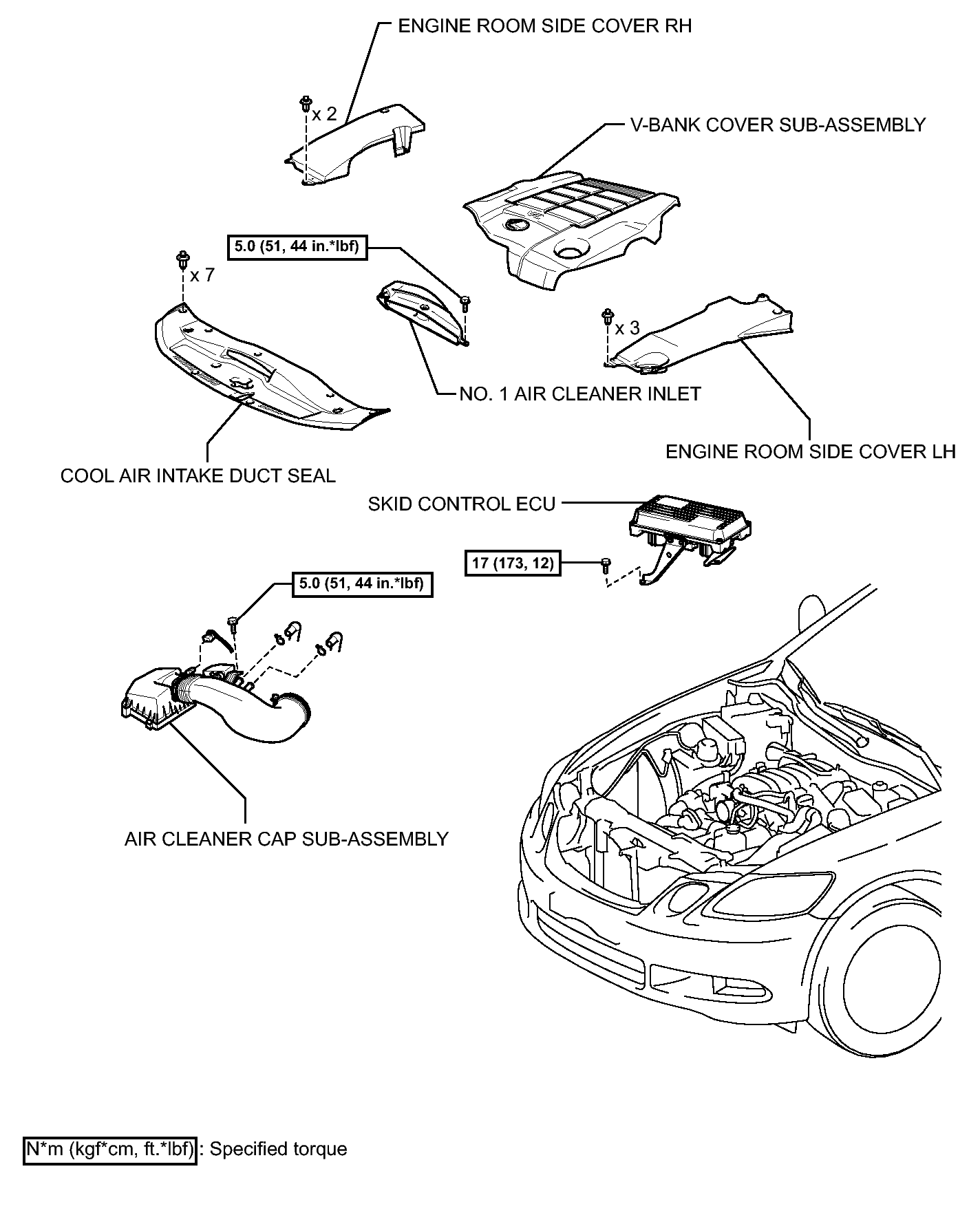 ENGINE ROOM SIDE COVER RH

x 2

V-BANK COVER SUB-ASSEMBLY

5.0 (51, 44 in.*lbf)

x 7

x 3

NO. 1 AIR CLEANER INLET

ENGINE ROOM SIDE COVER LH

COOL AIR INTAKE DUCT SEAL

SKID CONTROL ECU

17 (173, 12)

5.0 (51, 44 in.*lbf)

AIR CLEANER CAP SUB-ASSEMBLY

N*m (kgf*cm, ft.*lbf) : Specified torque