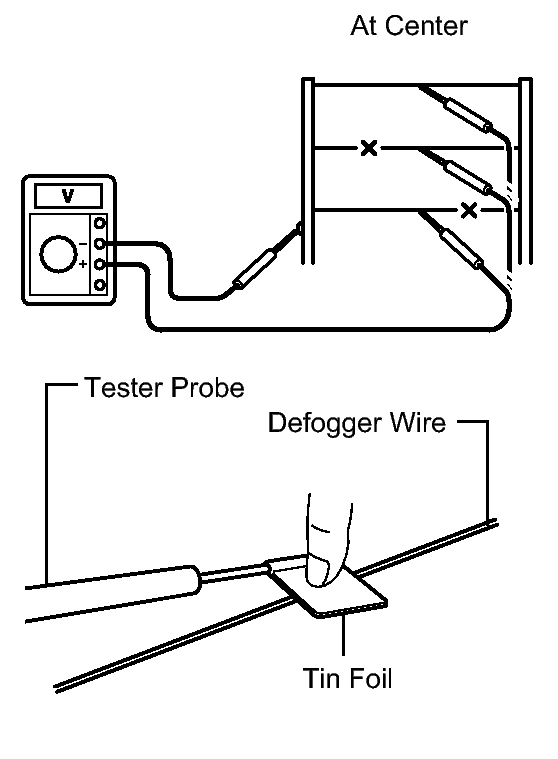 At Center

V

−
+

Tester Probe

Defogger Wire

Tin Foil