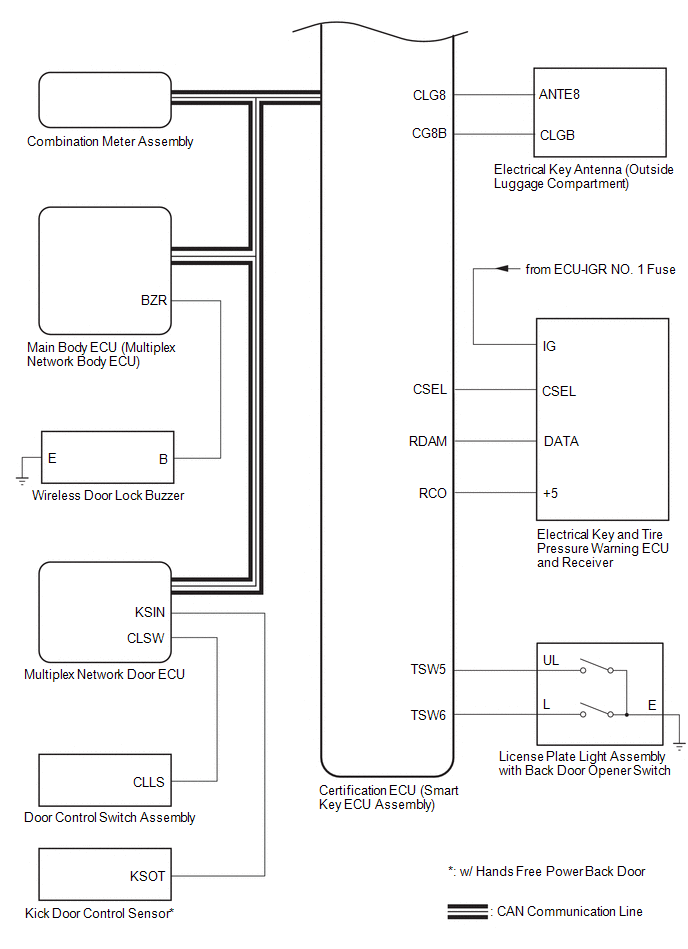 Combination Meter Assembly

BZR

Main Body ECU (Multiplex Network Body ECU)

E

B

Wireless Door Lock Buzzer

KSIN

CLSW

Multiplex Network Door ECU

CLLS

Door Control Switch Assembly

KSOT

Kick Door Control Sensor*

CLG8

CG8B

CSEL

RDAM

RCO

TSW5

TSW6

Certification ECU (Smart Key ECU Assembly)

ANTE8

CLGB

Electrical Key Antenna (Outside Luggage Compartment)

from ECU-IGR NO. 1 Fuse

IG

CSEL

DATA

+5

Electrical Key and Tire Pressure Warning ECU and Receiver

UL

L

E

License Plate Light Assembly with Back Door Opener Switch

*: w/ Hands Free Power Back Door

: CAN Communication Line